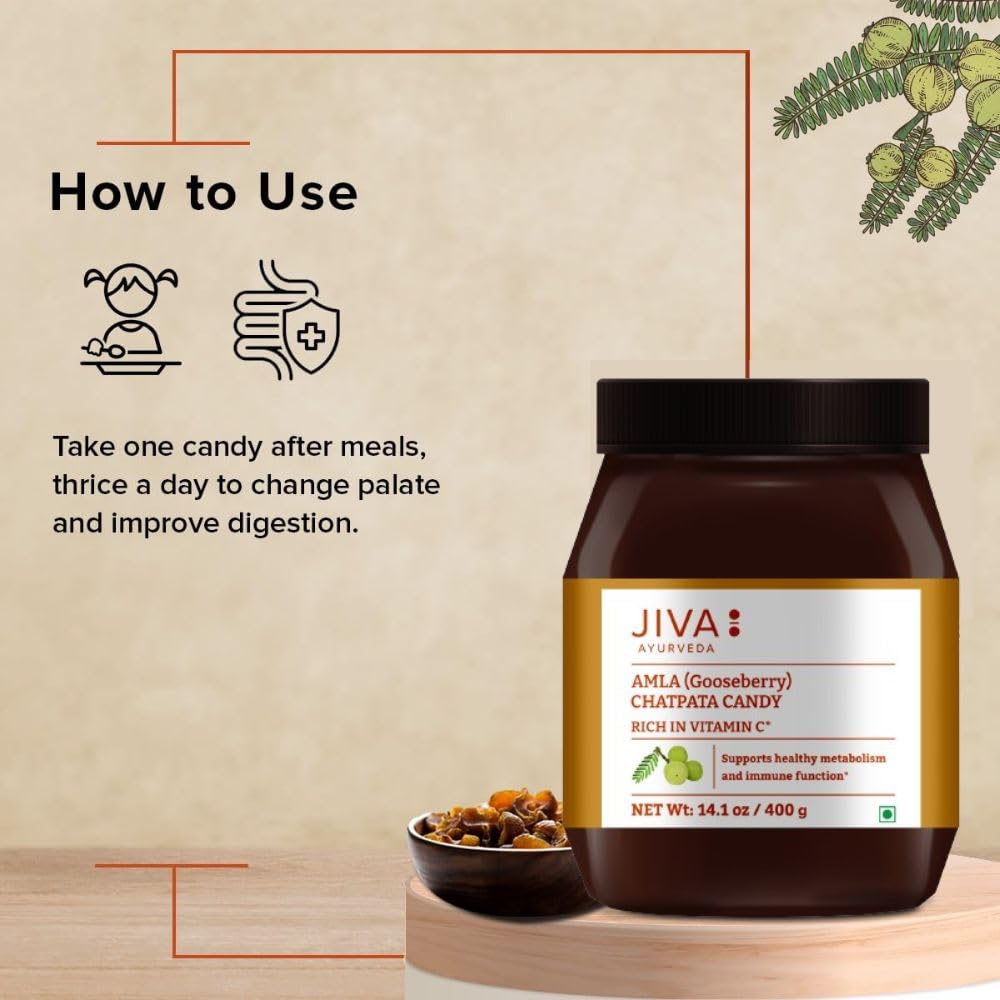 How to Use

Take one candy after meals, thrice a day to change palate and improve digestion.

JIVA
AYURVEDA

AMLA (Gooseberry)
CHATPATA CANDY

RICH IN VITAMIN C*

Supports healthy metabolism and immune function*

NET Wt: 14.1 oz / 400 g