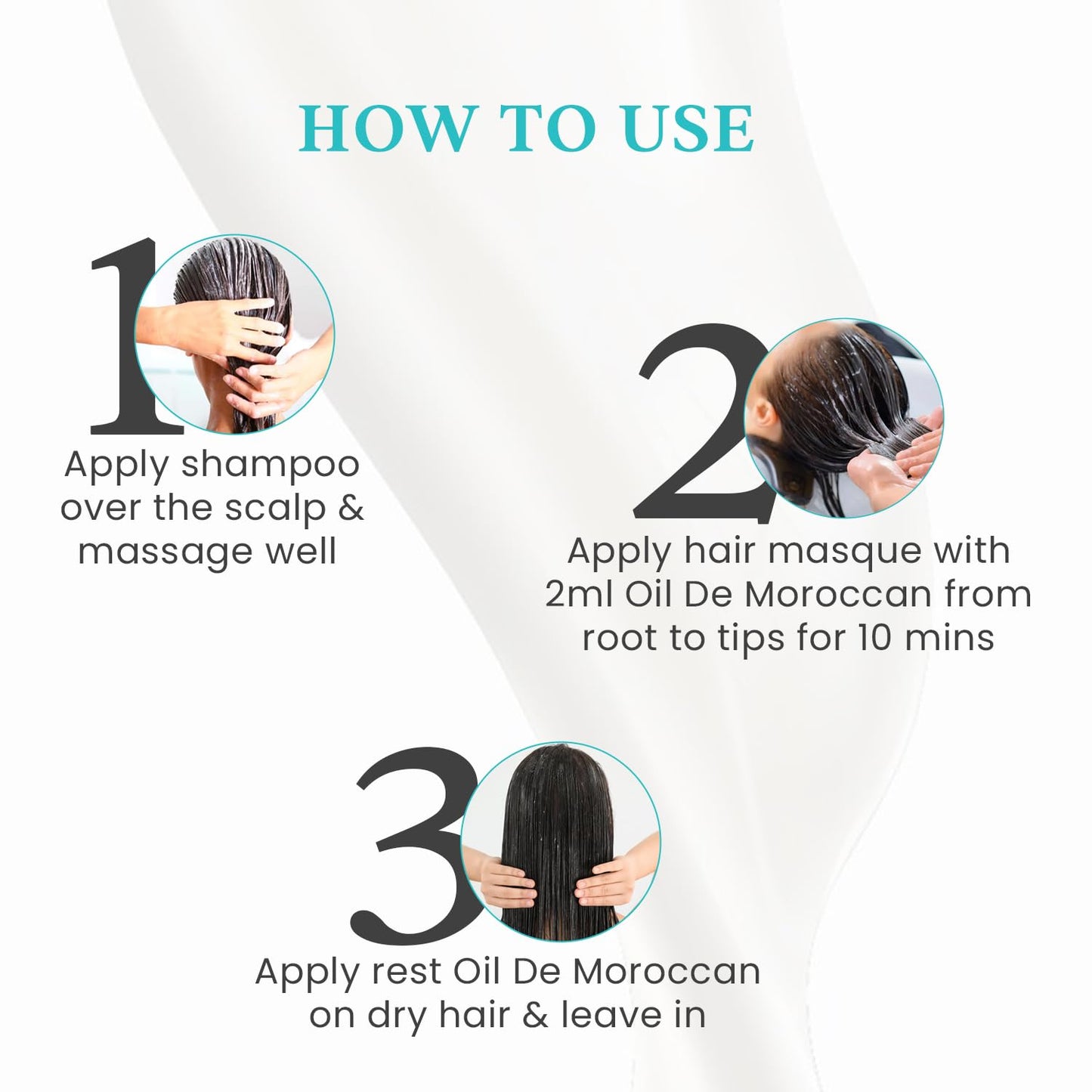 HOW TO USE

1
Apply shampoo over the scalp & massage well

2
Apply hair masque with 2ml Oil De Moroccan from root to tips for 10 mins

3
Apply rest Oil De Moroccan on dry hair & leave in