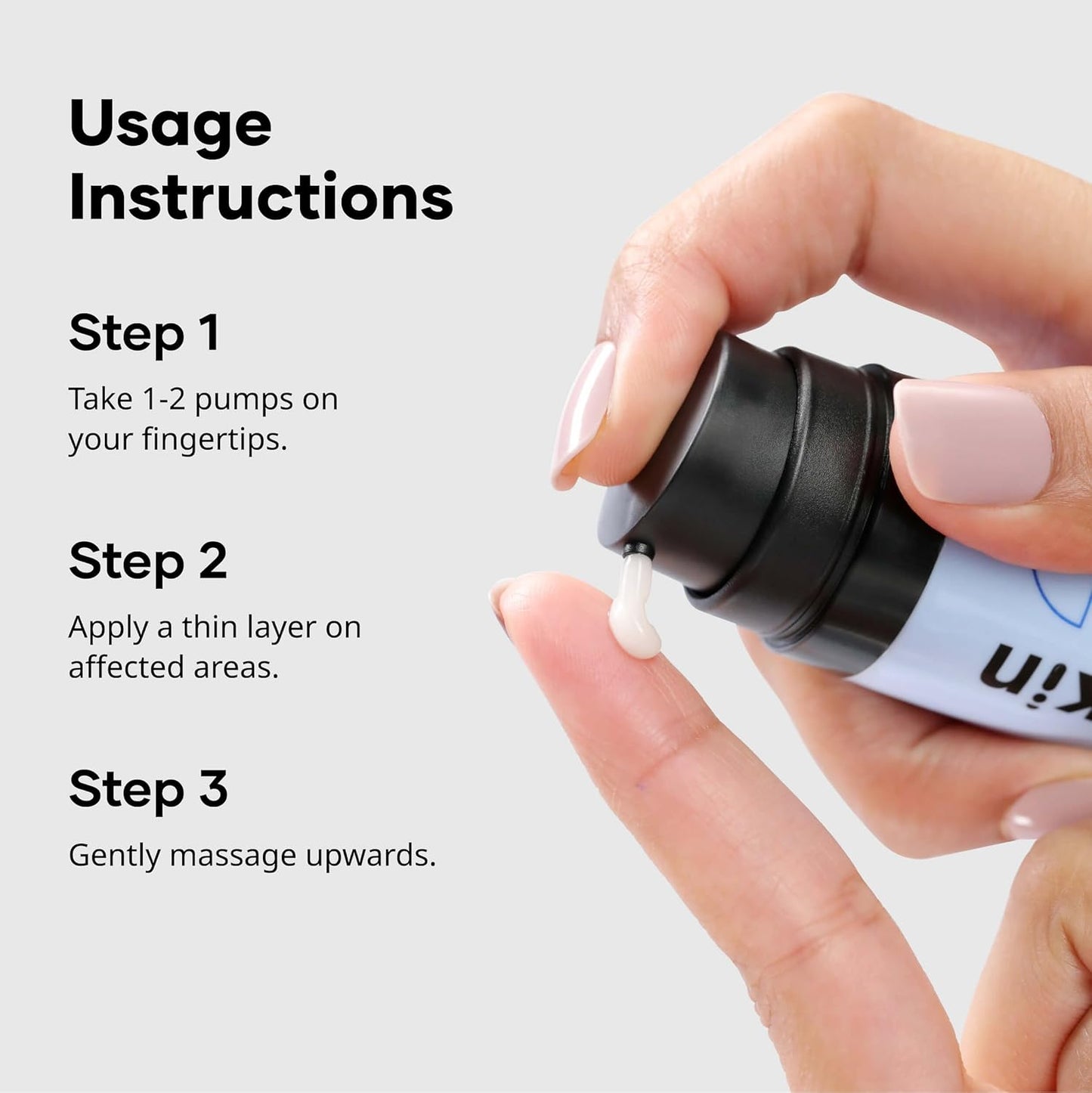 Usage Instructions

Step 1

Take 1-2 pumps on your fingertips.

Step 2

Apply a thin layer on affected areas.

Step 3

Gently massage upwards.

kin