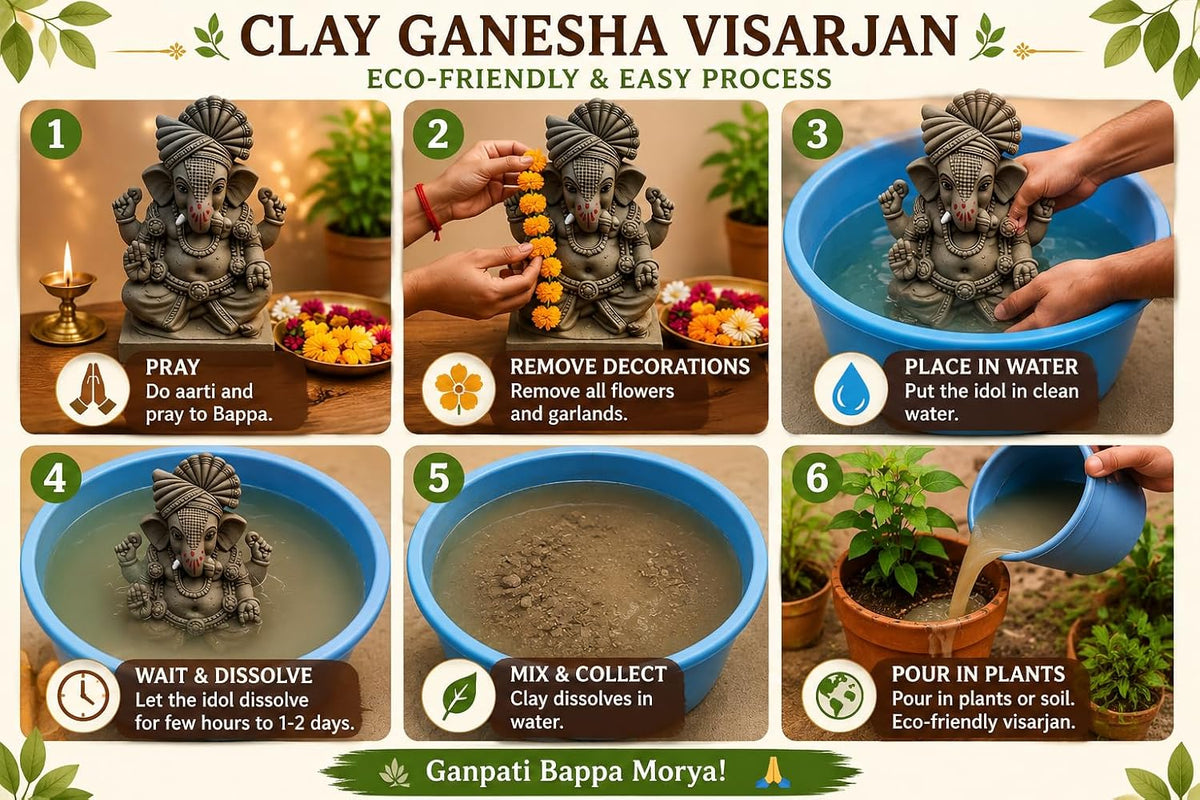 CLAY GANESHA VISARJAN
ECO-FRIENDLY & EASY PROCESS

1
PRAY
Do aarti and pray to Bappa.

2
REMOVE DECORATIONS
Remove all flowers and garlands.

3
PLACE IN WATER
Put the idol in clean water.

4
WAIT & DISSOLVE
Let the idol dissolve for few hours to 1-2 days.

5
MIX & COLLECT
Clay dissolves in water.

6
POUR IN PLANTS
Pour in plants or soil. Eco-friendly visarjan.

Ganpati Bappa Morya!