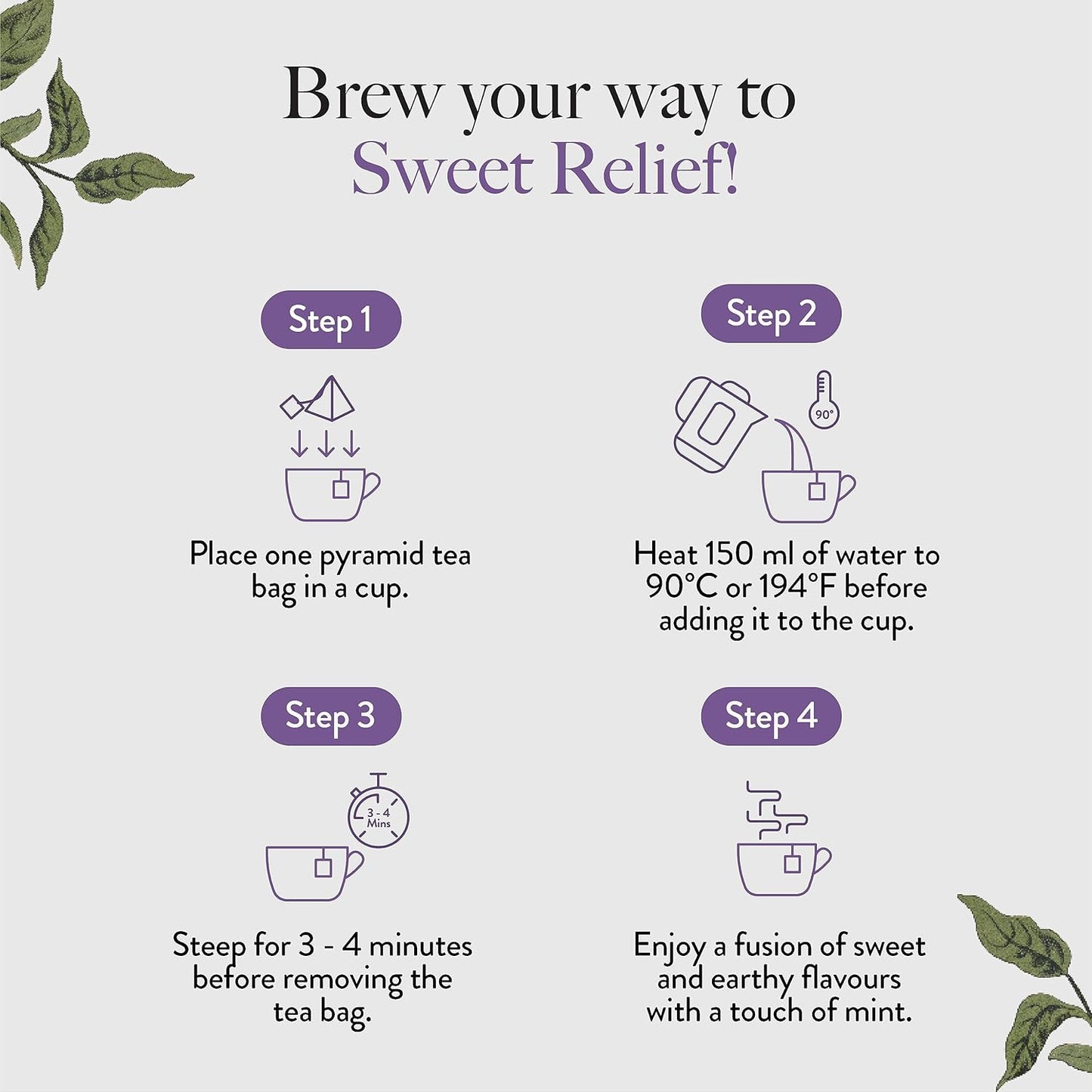 Brew your way to
Sweet Relief!

Step 1

Place one pyramid tea bag in a cup.

Step 2

90°

Heat 150 ml of water to 90°C or 194°F before adding it to the cup.

Step 3

3 - 4 Mins

Steep for 3 - 4 minutes before removing the tea bag.

Step 4

Enjoy a fusion of sweet and earthy flavours with a touch of mint.