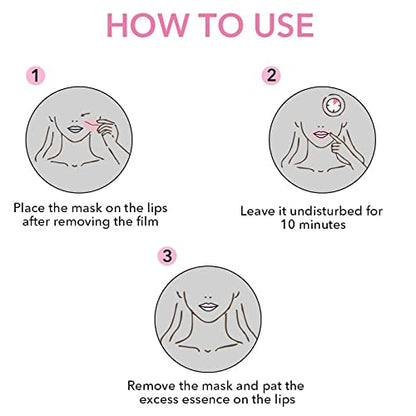 HOW TO USE

1

Place the mask on the lips after removing the film

2

Leave it undisturbed for 10 minutes

3

Remove the mask and pat the excess essence on the lips