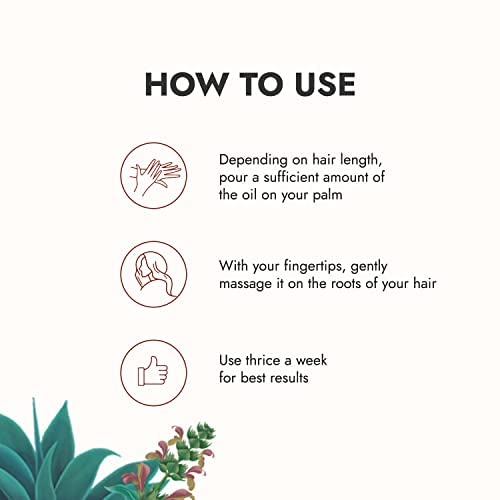 HOW TO USE

Depending on hair length, pour a sufficient amount of the oil on your palm

With your fingertips, gently massage it on the roots of your hair

Use thrice a week for best results