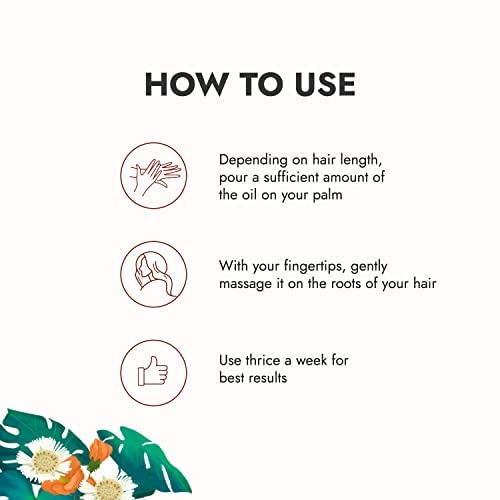 HOW TO USE

Depending on hair length, pour a sufficient amount of the oil on your palm

With your fingertips, gently massage it on the roots of your hair

Use thrice a week for best results