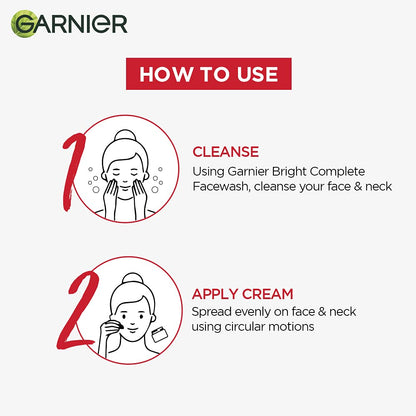 GARNIER

HOW TO USE

1

CLEANSE
Using Garnier Bright Complete Facewash, cleanse your face & neck

2

APPLY CREAM
Spread evenly on face & neck using circular motions