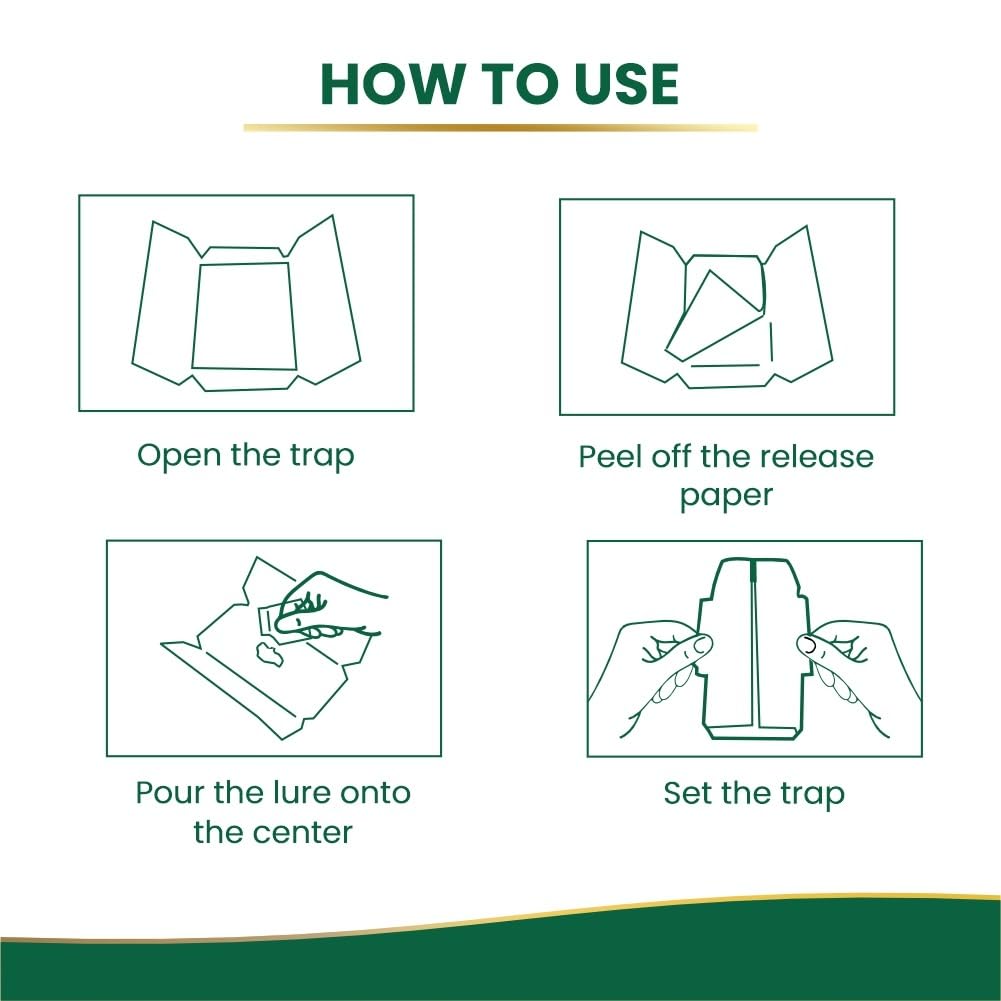 HOW TO USE

Open the trap

Peel off the release paper

Pour the lure onto the center

Set the trap