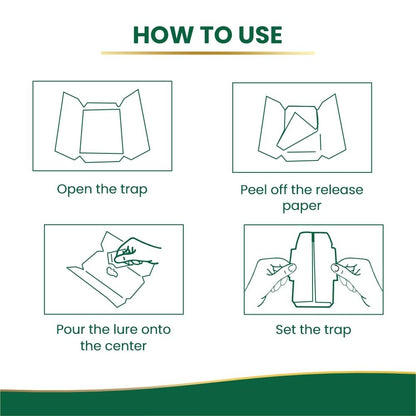 HOW TO USE

Open the trap

Peel off the release paper

Pour the lure onto the center

Set the trap