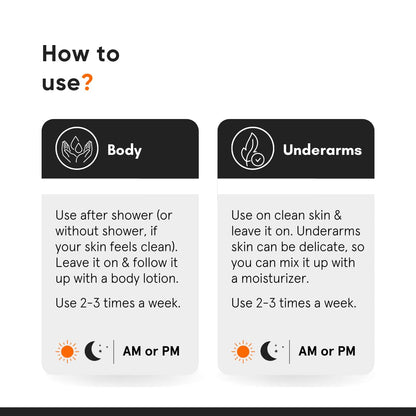 How to use?

Body

Use after shower (or without shower, if your skin feels clean). Leave it on & follow it up with a body lotion.

Use 2-3 times a week.

AM or PM

Underarms

Use on clean skin & leave it on. Underarms skin can be delicate, so you can mix it up with a moisturizer.

Use 2-3 times a week.

AM or PM