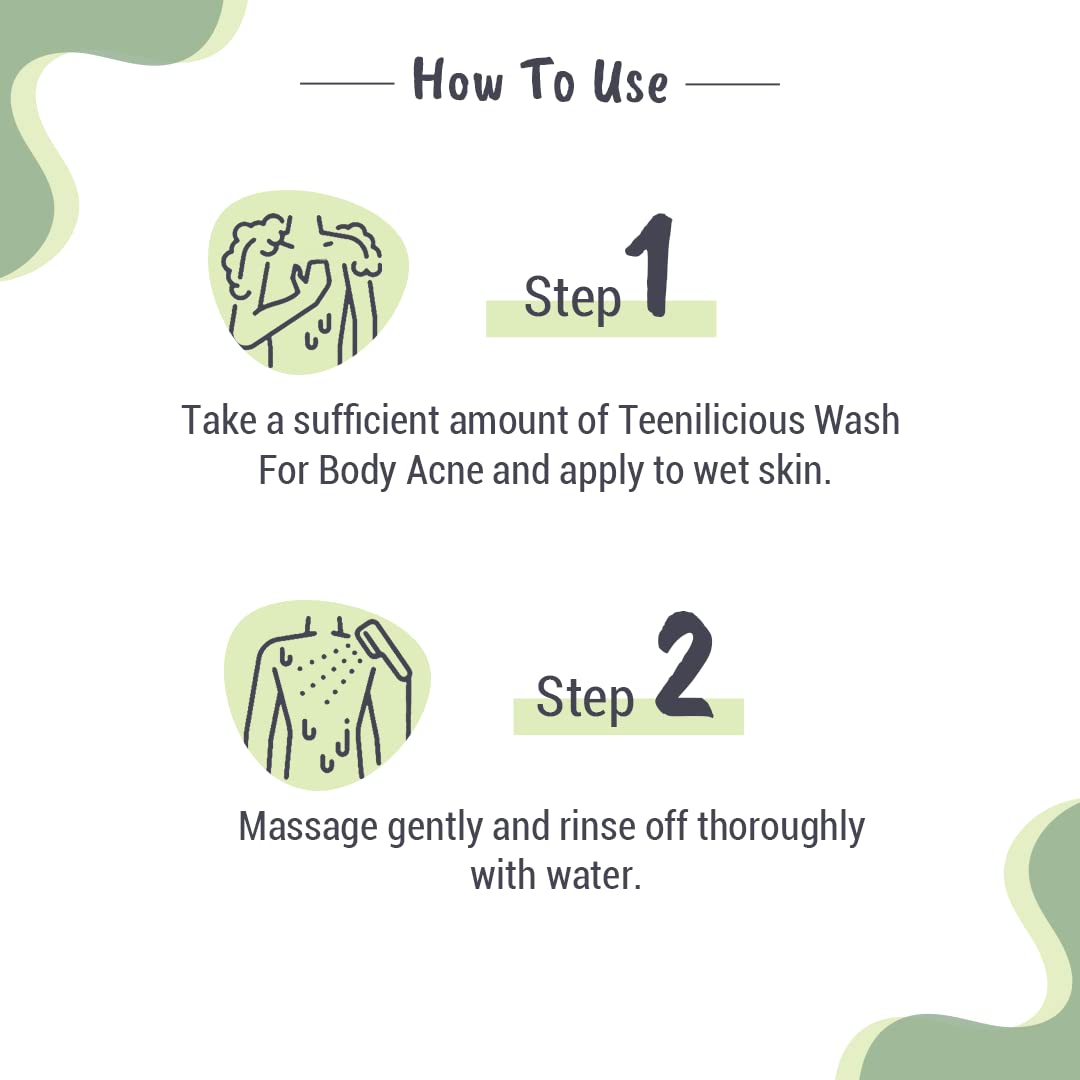 How To Use

Step 1

Take a sufficient amount of Teenilicious Wash For Body Acne and apply to wet skin.

Step 2

Massage gently and rinse off thoroughly with water.