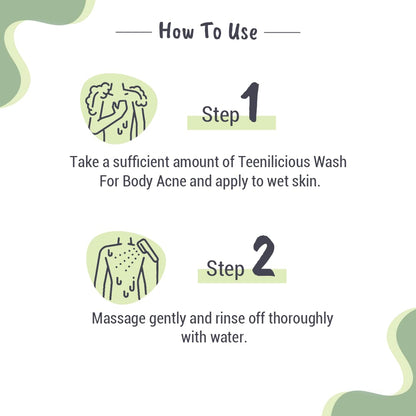 How To Use

Step 1

Take a sufficient amount of Teenilicious Wash For Body Acne and apply to wet skin.

Step 2

Massage gently and rinse off thoroughly with water.