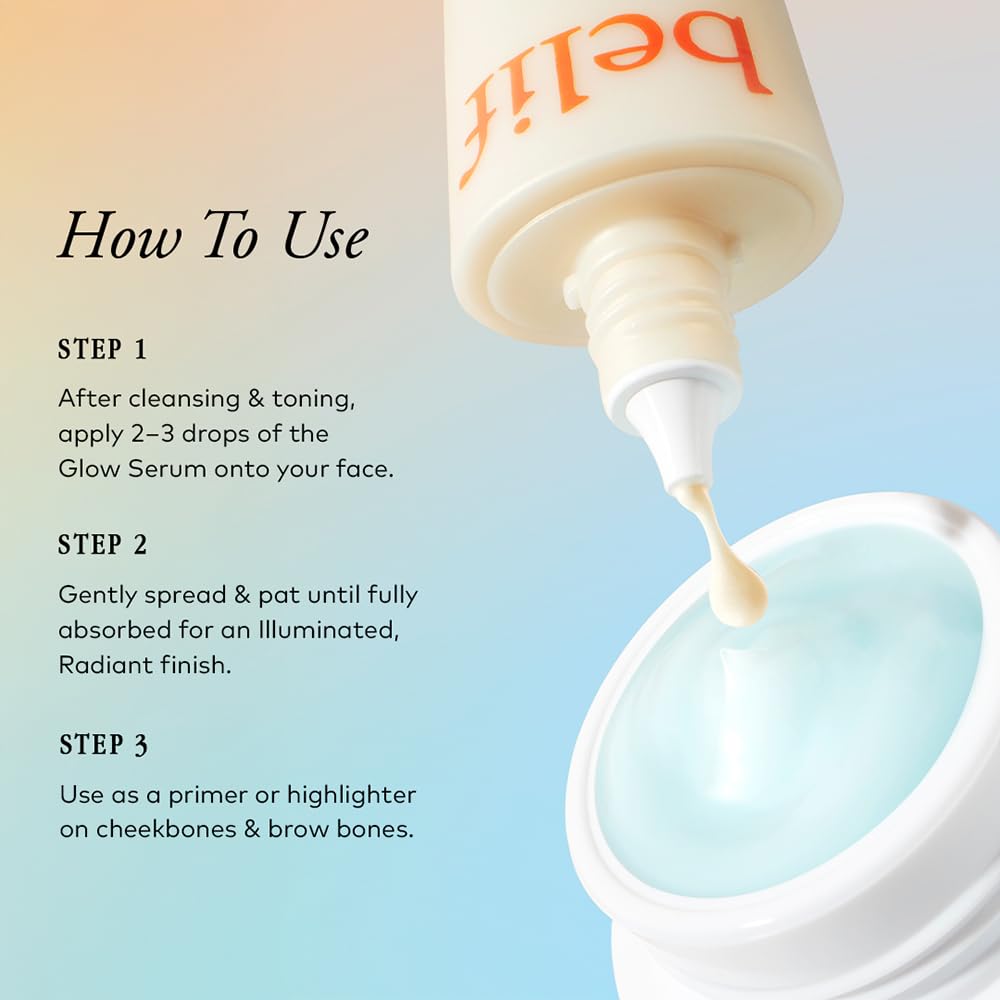 belif

How To Use

STEP 1

After cleansing & toning, apply 2–3 drops of the Glow Serum onto your face.

STEP 2

Gently spread & pat until fully absorbed for an Illuminated, Radiant finish.

STEP 3

Use as a primer or highlighter on cheekbones & brow bones.