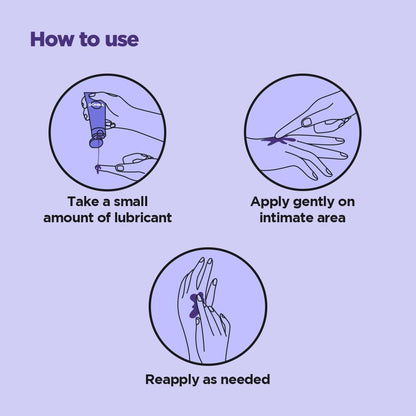 How to use

Take a small amount of lubricant

Apply gently on intimate area

Reapply as needed