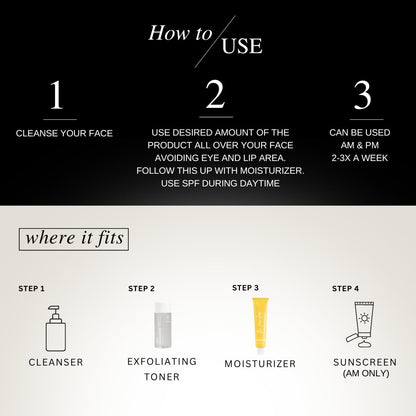 How to USE

1

CLEANSE YOUR FACE

2

USE DESIRED AMOUNT OF THE PRODUCT ALL OVER YOUR FACE AVOIDING EYE AND LIP AREA. FOLLOW THIS UP WITH MOISTURIZER. USE SPF DURING DAYTIME

3

CAN BE USED AM & PM 2-3X A WEEK

where it fits

STEP 1

CLEANSER

STEP 2

EXFOLIATING TONER

STEP 3

MOISTURIZER

STEP 4

SUNSCREEN (AM ONLY)