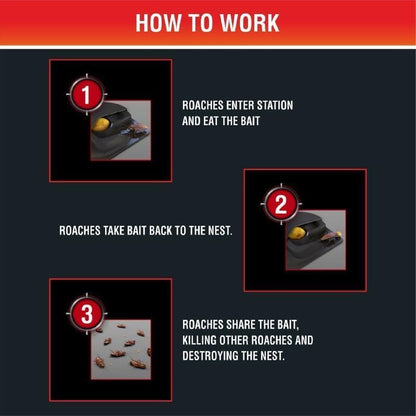 HOW TO WORK

1

ROACHES ENTER STATION AND EAT THE BAIT

2

ROACHES TAKE BAIT BACK TO THE NEST.

3

ROACHES SHARE THE BAIT, KILLING OTHER ROACHES AND DESTROYING THE NEST.