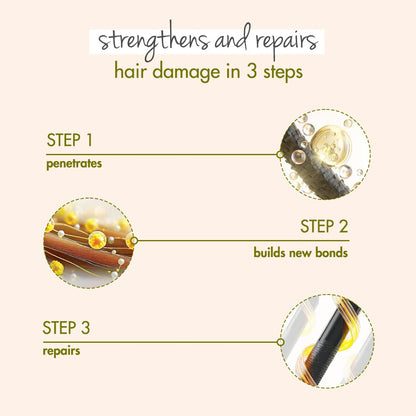 strengthens and repairs
hair damage in 3 steps

STEP 1
penetrates

STEP 2
builds new bonds

STEP 3
repairs