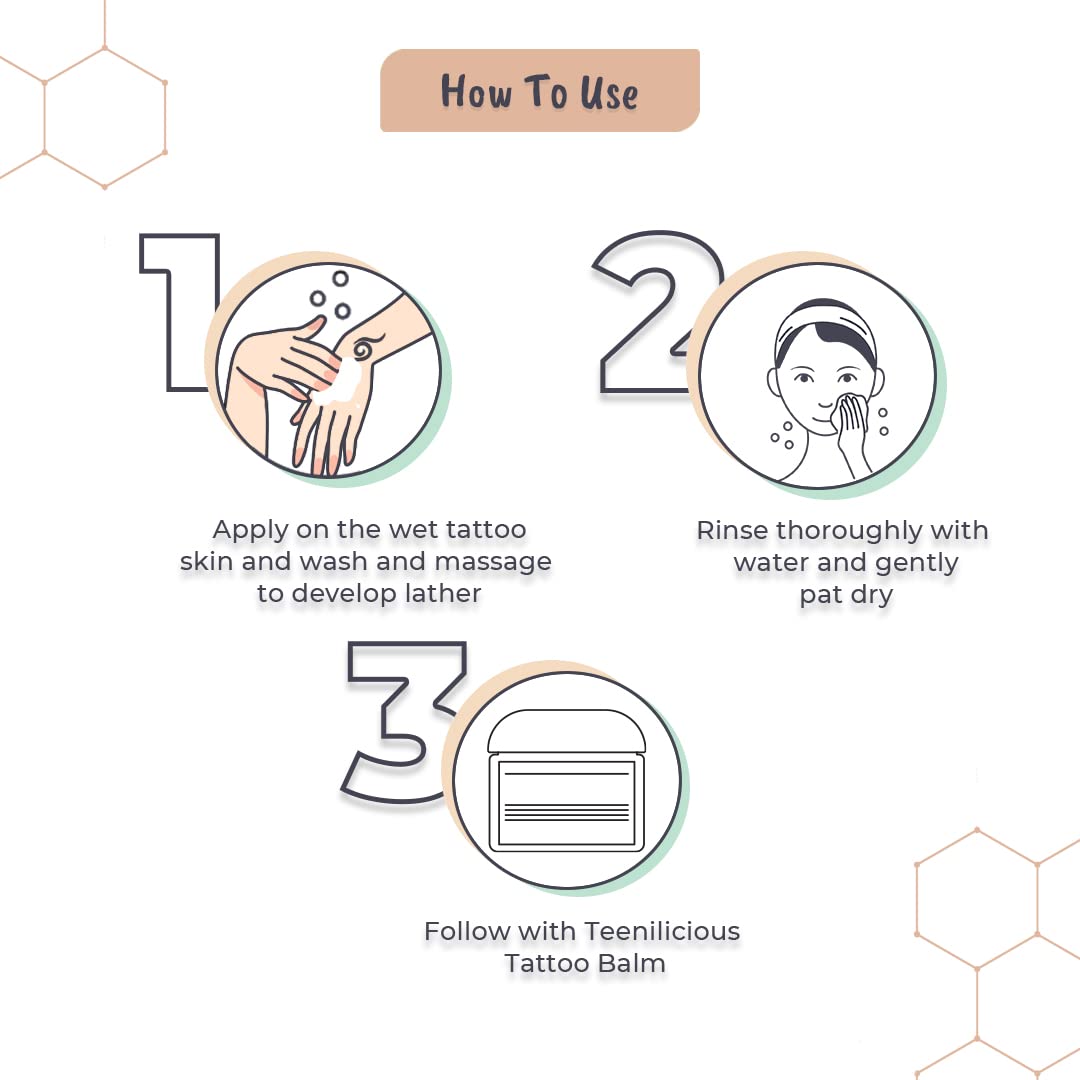 How To Use

1

Apply on the wet tattoo skin and wash and massage to develop lather

2

Rinse thoroughly with water and gently pat dry

3

Follow with Teenilicious Tattoo Balm