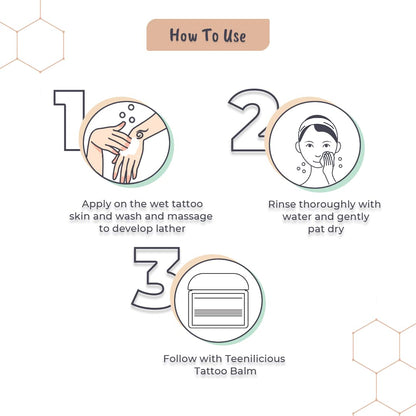 How To Use

1

Apply on the wet tattoo skin and wash and massage to develop lather

2

Rinse thoroughly with water and gently pat dry

3

Follow with Teenilicious Tattoo Balm