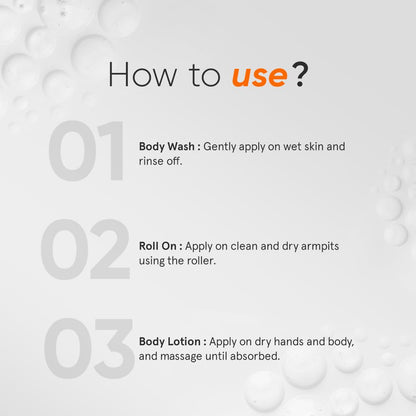 How to use?

01 Body Wash : Gently apply on wet skin and rinse off.

02 Roll On : Apply on clean and dry armpits using the roller.

03 Body Lotion : Apply on dry hands and body, and massage until absorbed.