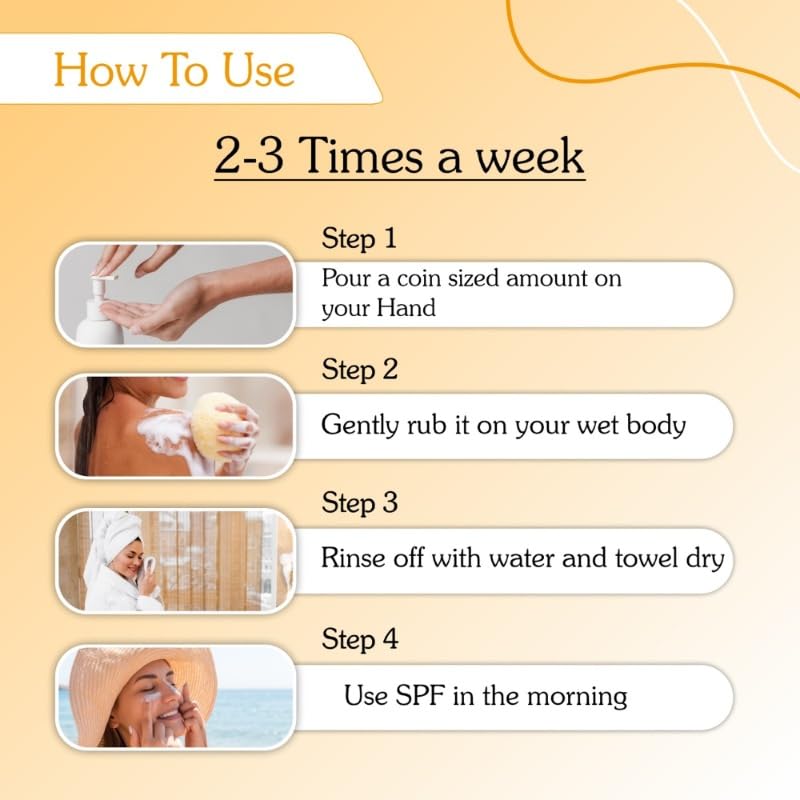 How To Use

2-3 Times a week

Step 1

Pour a coin sized amount on your Hand

Step 2

Gently rub it on your wet body

Step 3

Rinse off with water and towel dry

Step 4

Use SPF in the morning