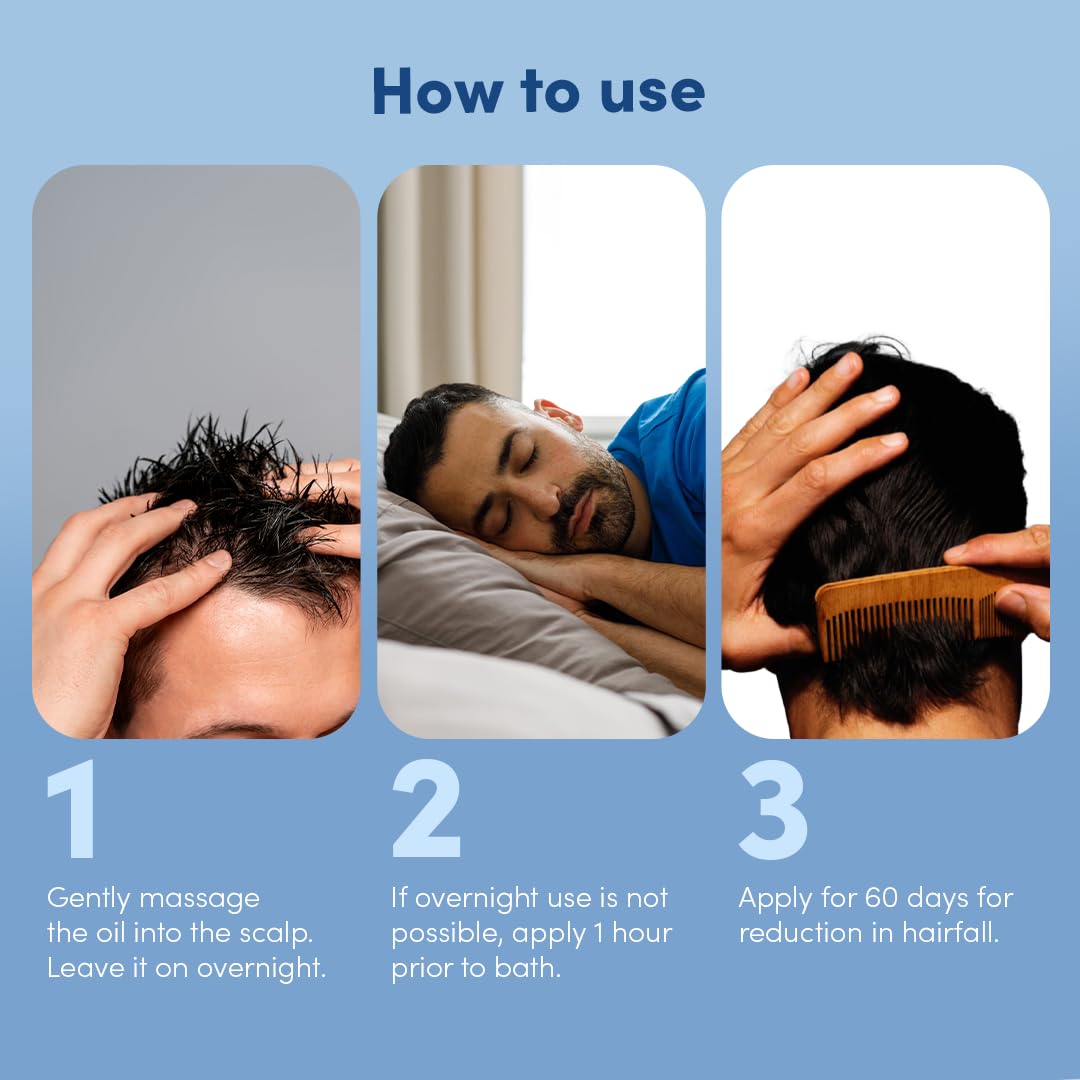 How to use

1

Gently massage the oil into the scalp. Leave it on overnight.

2

If overnight use is not possible, apply 1 hour prior to bath.

3

Apply for 60 days for reduction in hairfall.