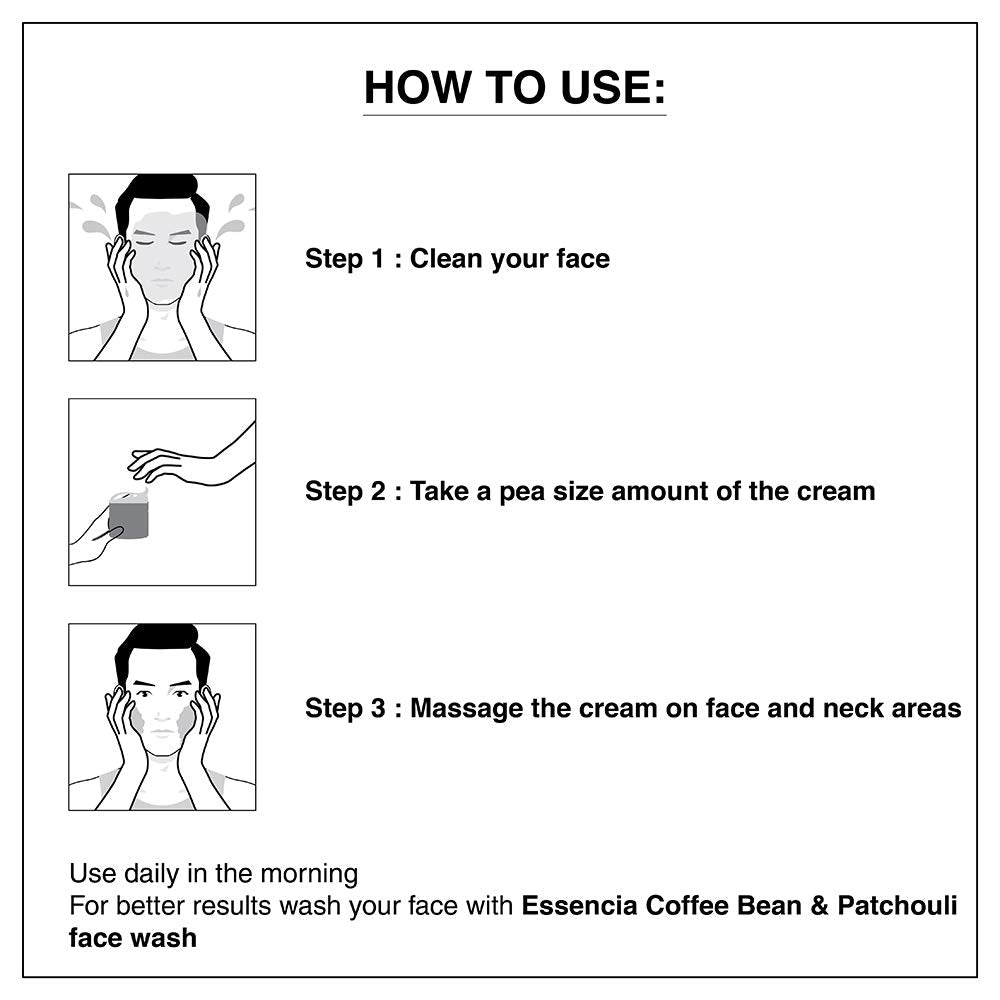 HOW TO USE:

Step 1 : Clean your face

Step 2 : Take a pea size amount of the cream

Step 3 : Massage the cream on face and neck areas

Use daily in the morning
For better results wash your face with Essencia Coffee Bean & Patchouli face wash