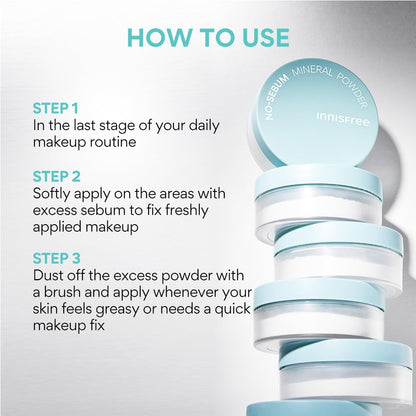 HOW TO USE

STEP 1
In the last stage of your daily makeup routine

STEP 2
Softly apply on the areas with excess sebum to fix freshly applied makeup

STEP 3
Dust off the excess powder with a brush and apply whenever your skin feels greasy or needs a quick makeup fix

NO-SEBUM MINERAL POWDER
innisfree