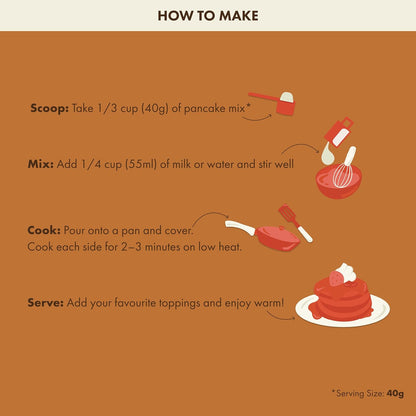 HOW TO MAKE

Scoop: Take 1/3 cup (40g) of pancake mix*

Mix: Add 1/4 cup (55ml) of milk or water and stir well

Cook: Pour onto a pan and cover.
Cook each side for 2–3 minutes on low heat.

Serve: Add your favourite toppings and enjoy warm!

*Serving Size: 40g