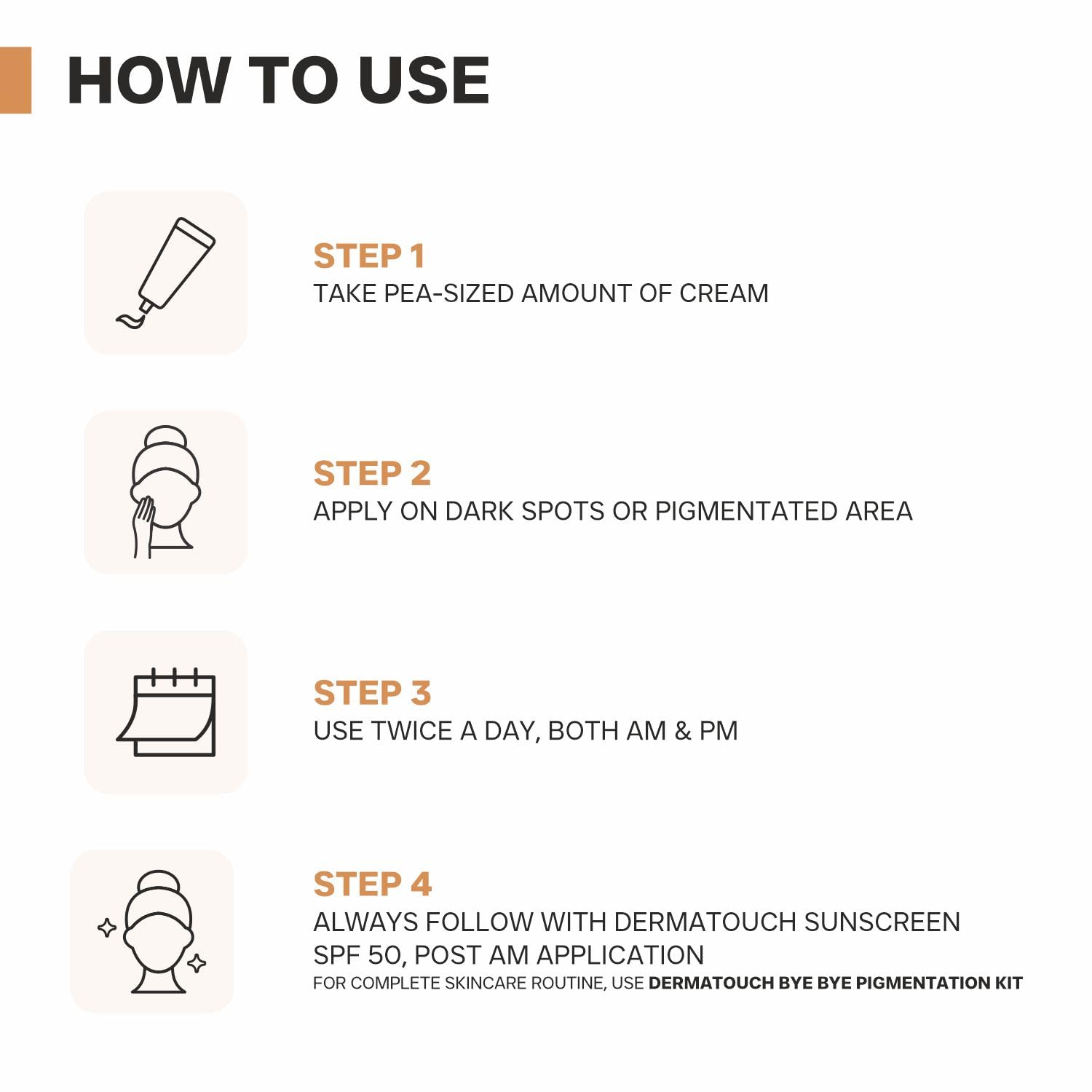 HOW TO USE

STEP 1
TAKE PEA-SIZED AMOUNT OF CREAM

STEP 2
APPLY ON DARK SPOTS OR PIGMENTATED AREA

STEP 3
USE TWICE A DAY, BOTH AM & PM

STEP 4
ALWAYS FOLLOW WITH DERMATOUCH SUNSCREEN SPF 50, POST AM APPLICATION
FOR COMPLETE SKINCARE ROUTINE, USE DERMATOUCH BYE BYE PIGMENTATION KIT