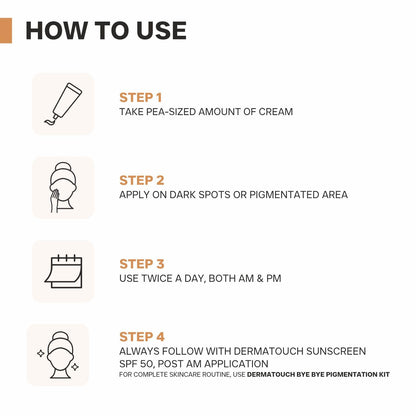 HOW TO USE

STEP 1
TAKE PEA-SIZED AMOUNT OF CREAM

STEP 2
APPLY ON DARK SPOTS OR PIGMENTATED AREA

STEP 3
USE TWICE A DAY, BOTH AM & PM

STEP 4
ALWAYS FOLLOW WITH DERMATOUCH SUNSCREEN SPF 50, POST AM APPLICATION
FOR COMPLETE SKINCARE ROUTINE, USE DERMATOUCH BYE BYE PIGMENTATION KIT