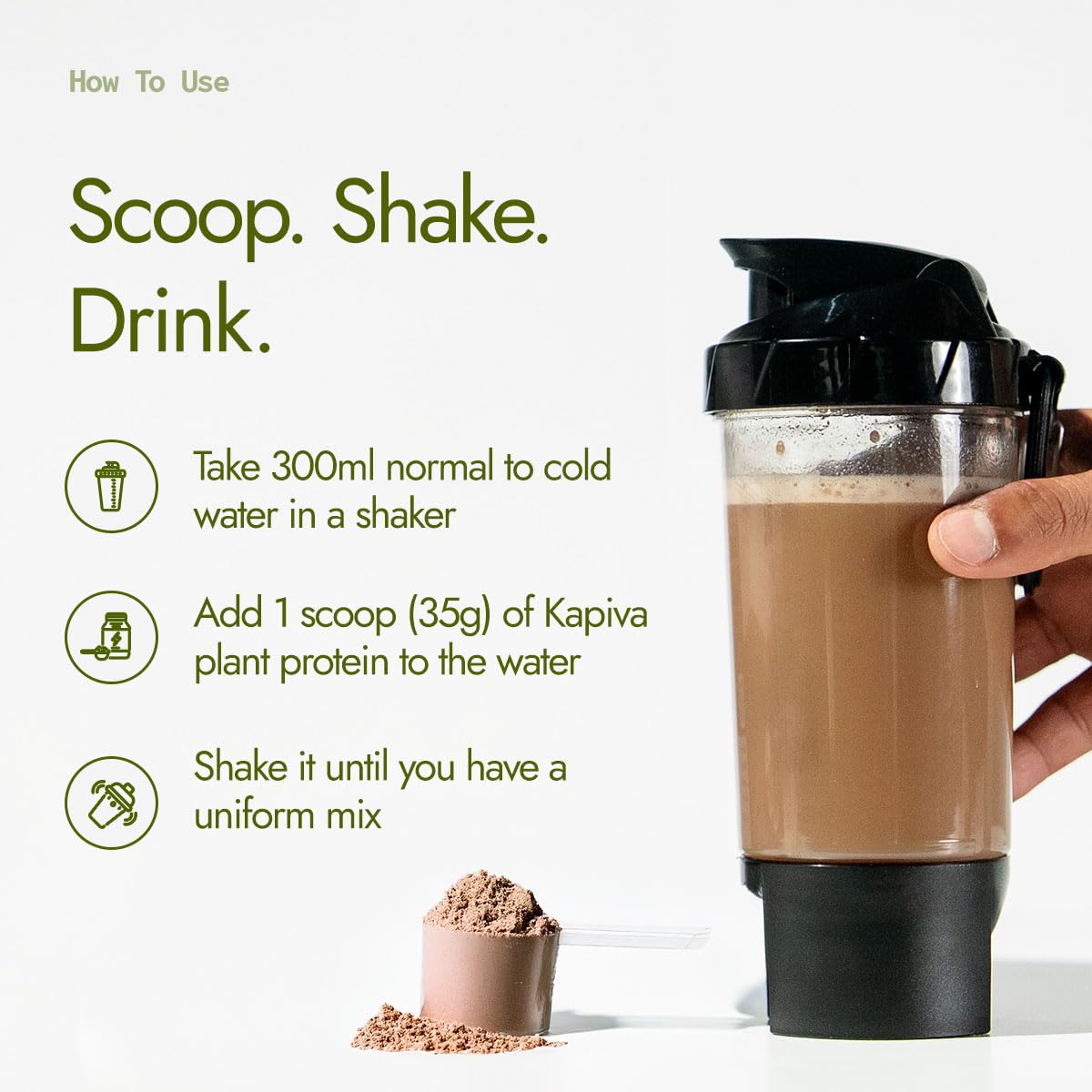 How To Use

Scoop. Shake. Drink.

Take 300ml normal to cold water in a shaker

Add 1 scoop (35g) of Kapiva plant protein to the water

Shake it until you have a uniform mix