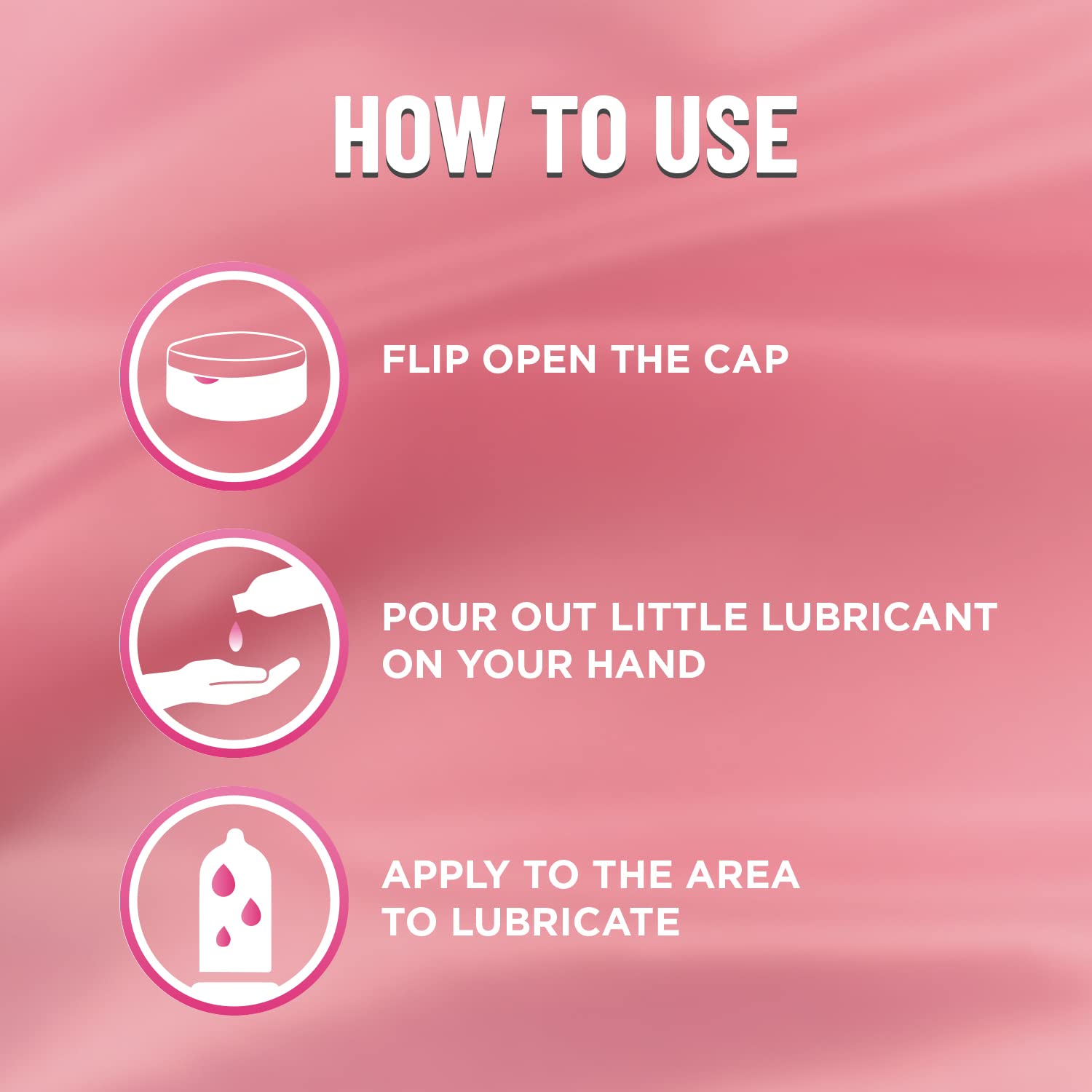 HOW TO USE

FLIP OPEN THE CAP

POUR OUT LITTLE LUBRICANT ON YOUR HAND

APPLY TO THE AREA TO LUBRICATE