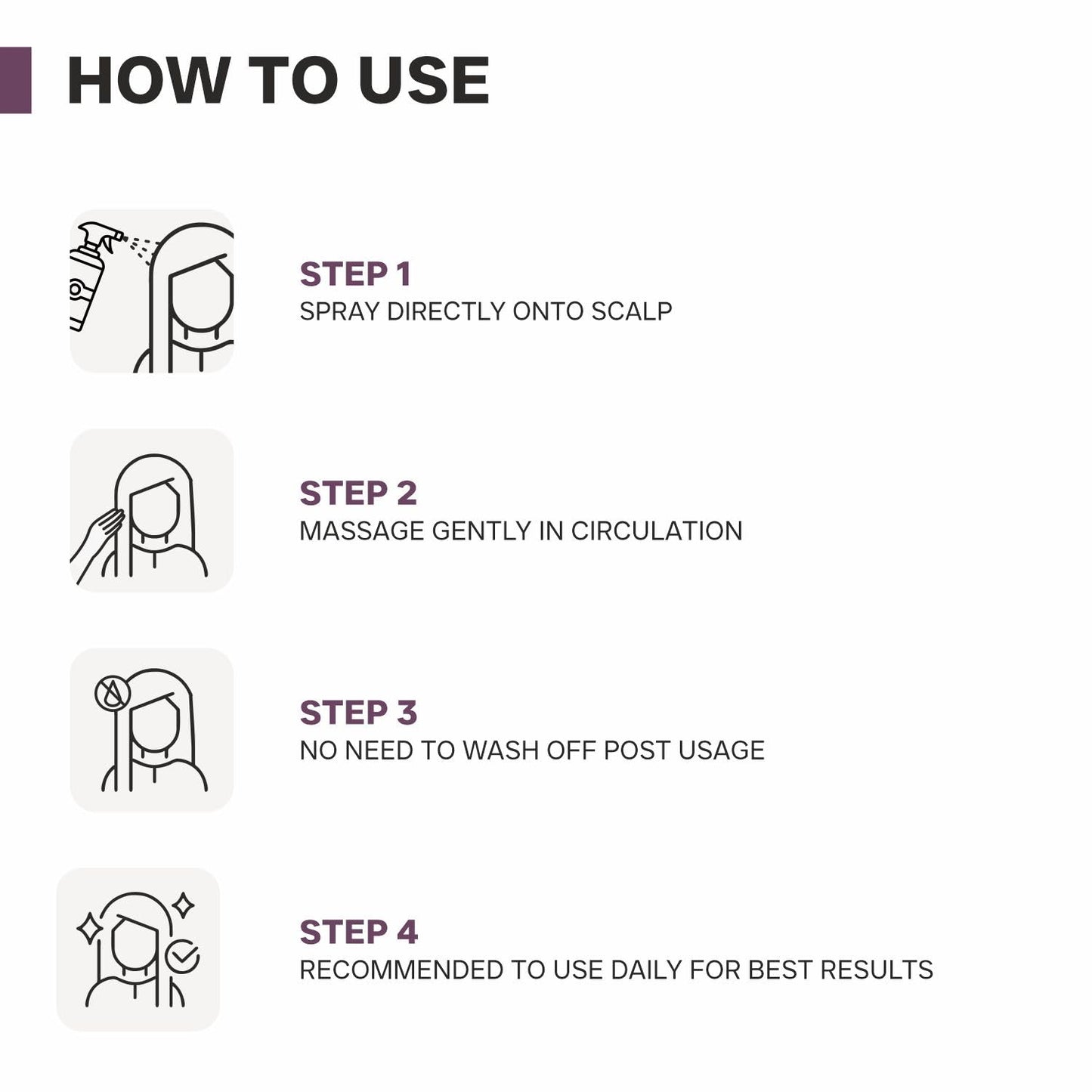 HOW TO USE

STEP 1
SPRAY DIRECTLY ONTO SCALP

STEP 2
MASSAGE GENTLY IN CIRCULATION

STEP 3
NO NEED TO WASH OFF POST USAGE

STEP 4
RECOMMENDED TO USE DAILY FOR BEST RESULTS