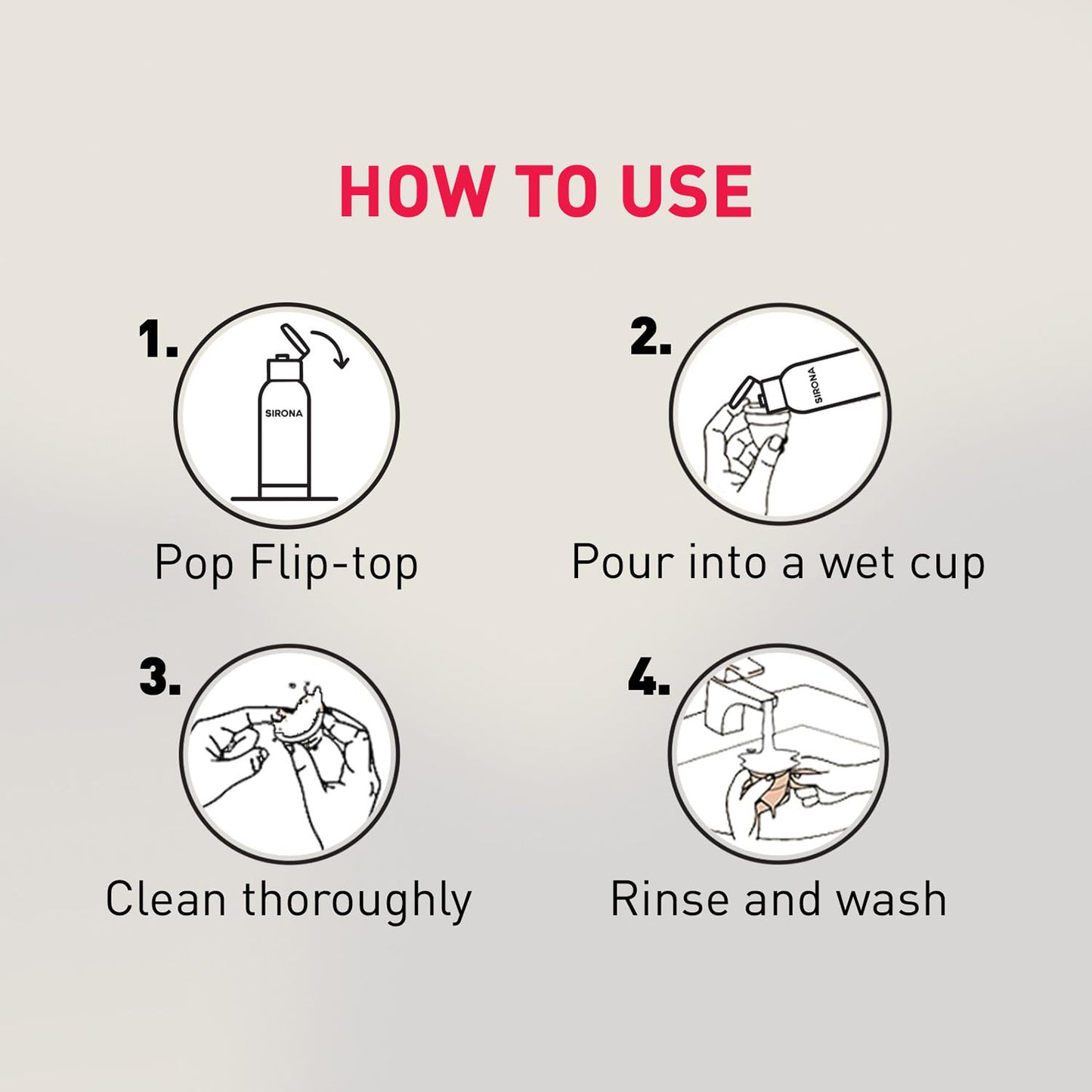 HOW TO USE

1.

SIRONA

Pop Flip-top

2.

SIRONA

Pour into a wet cup

3.

Clean thoroughly

4.

Rinse and wash