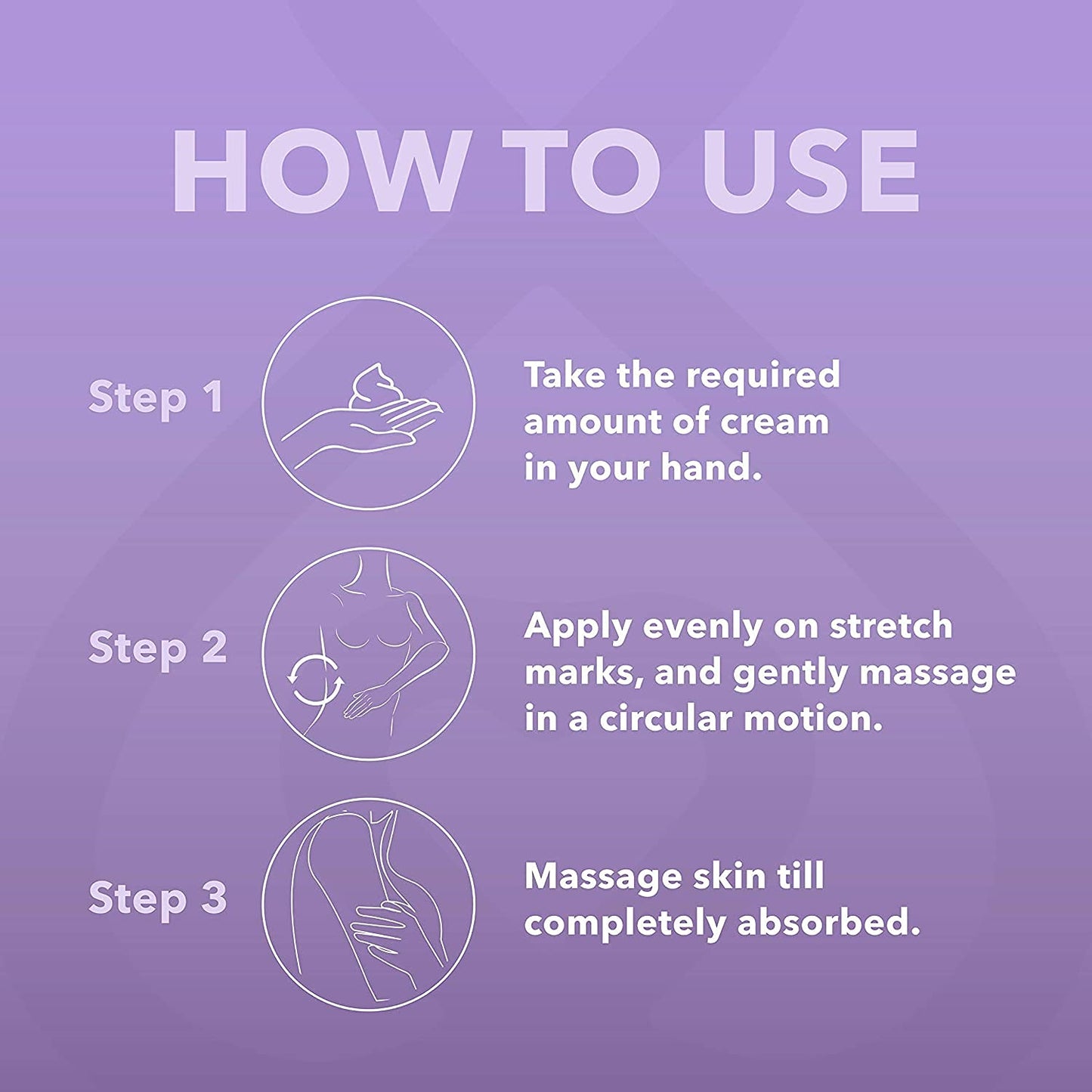 HOW TO USE

Step 1

Take the required amount of cream in your hand.

Step 2

Apply evenly on stretch marks, and gently massage in a circular motion.

Step 3

Massage skin till completely absorbed.