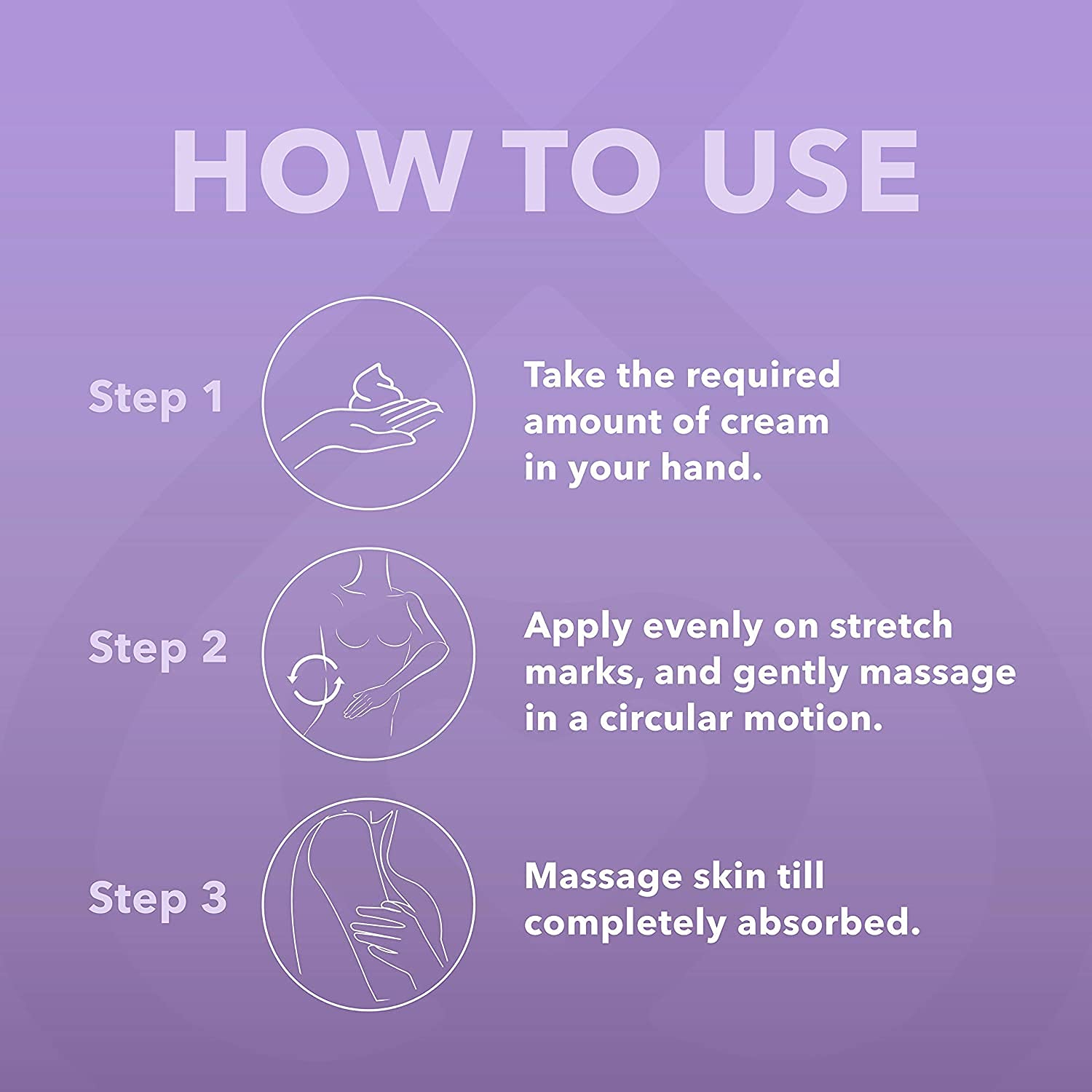 HOW TO USE

Step 1

Take the required amount of cream in your hand.

Step 2

Apply evenly on stretch marks, and gently massage in a circular motion.

Step 3

Massage skin till completely absorbed.