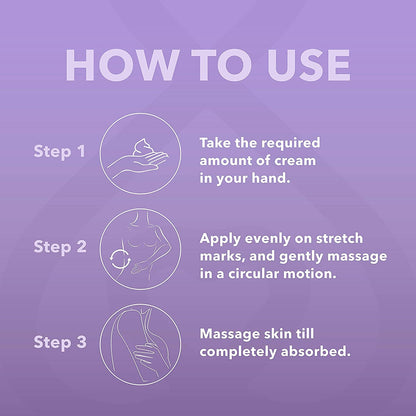 HOW TO USE

Step 1

Take the required amount of cream in your hand.

Step 2

Apply evenly on stretch marks, and gently massage in a circular motion.

Step 3

Massage skin till completely absorbed.