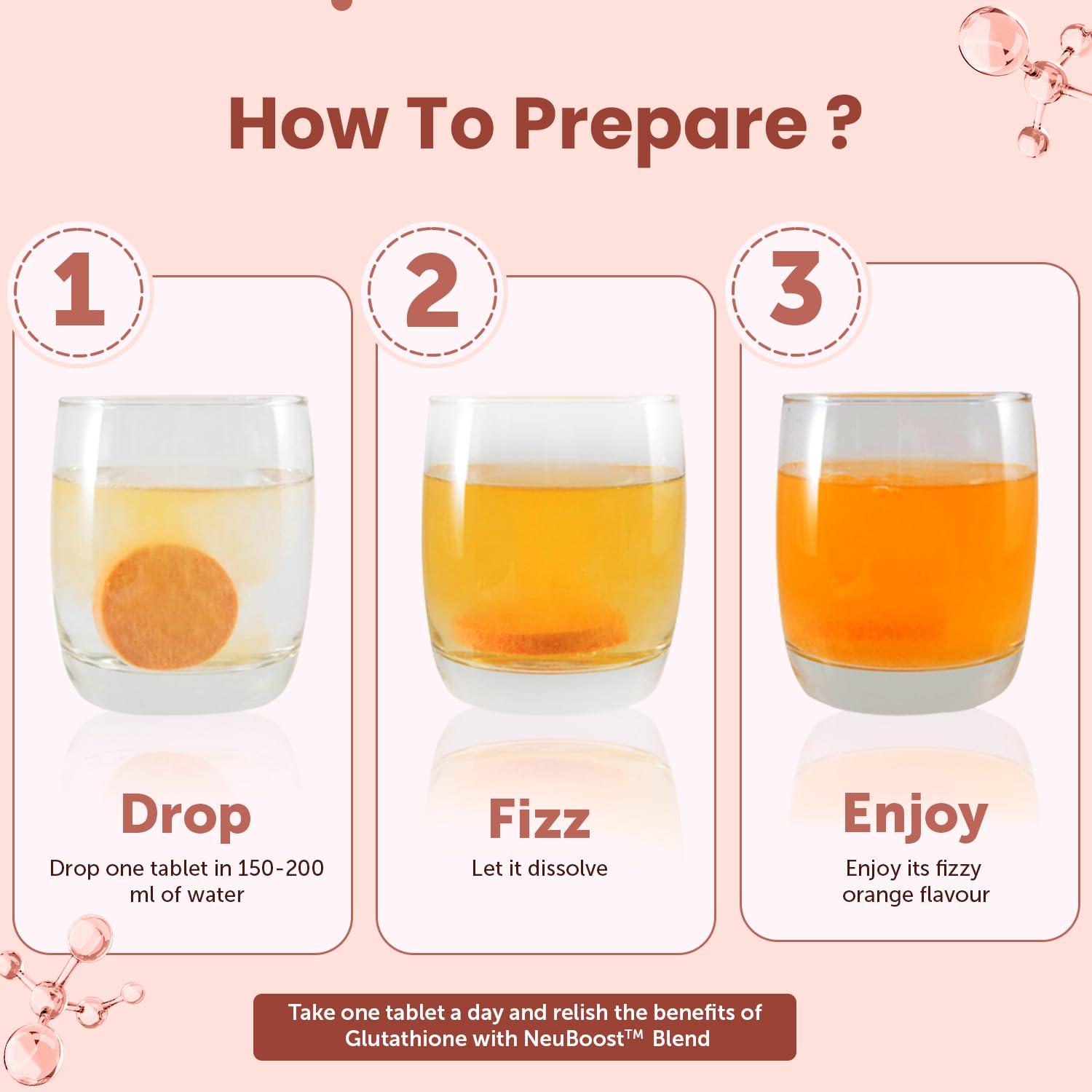 How To Prepare ?

1

Drop

Drop one tablet in 150-200 ml of water

2

Fizz

Let it dissolve

3

Enjoy

Enjoy its fizzy orange flavour

Take one tablet a day and relish the benefits of Glutathione with NeuBoost™ Blend