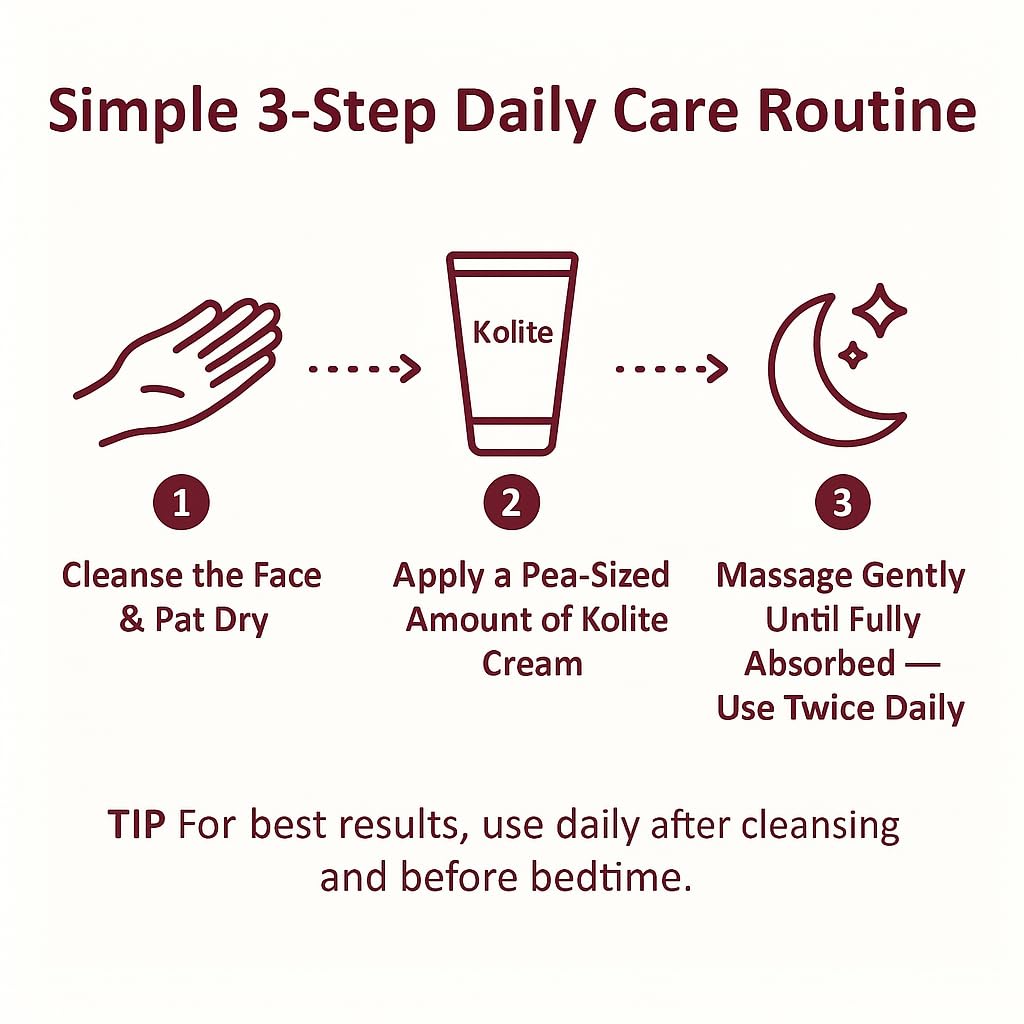 Simple 3-Step Daily Care Routine

Kolite

1

Cleanse the Face & Pat Dry

2

Apply a Pea-Sized Amount of Kolite Cream

3

Massage Gently Until Fully Absorbed — Use Twice Daily

TIP For best results, use daily after cleansing and before bedtime.