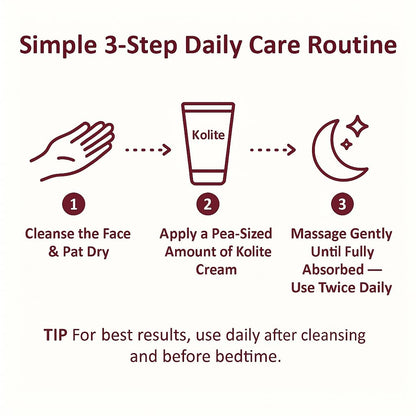 Simple 3-Step Daily Care Routine

Kolite

1

Cleanse the Face & Pat Dry

2

Apply a Pea-Sized Amount of Kolite Cream

3

Massage Gently Until Fully Absorbed — Use Twice Daily

TIP For best results, use daily after cleansing and before bedtime.