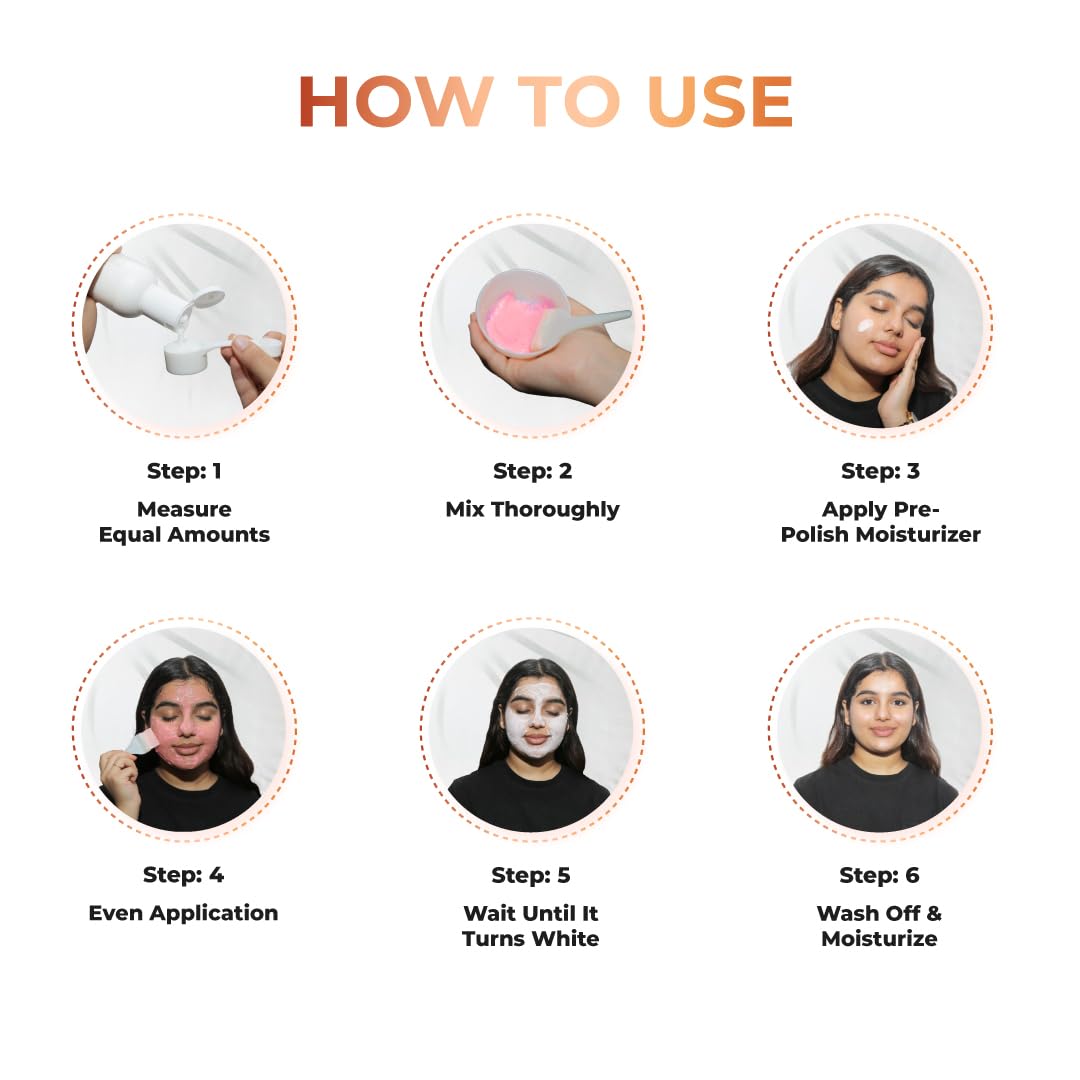 HOW TO USE

Step: 1
Measure Equal Amounts

Step: 2
Mix Thoroughly

Step: 3
Apply Pre-Polish Moisturizer

Step: 4
Even Application

Step: 5
Wait Until It Turns White

Step: 6
Wash Off & Moisturize