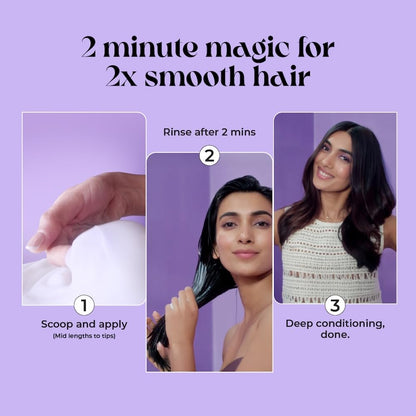 2 minute magic for 2x smooth hair

1
Scoop and apply
(Mid lengths to tips)

Rinse after 2 mins
2

3
Deep conditioning, done.