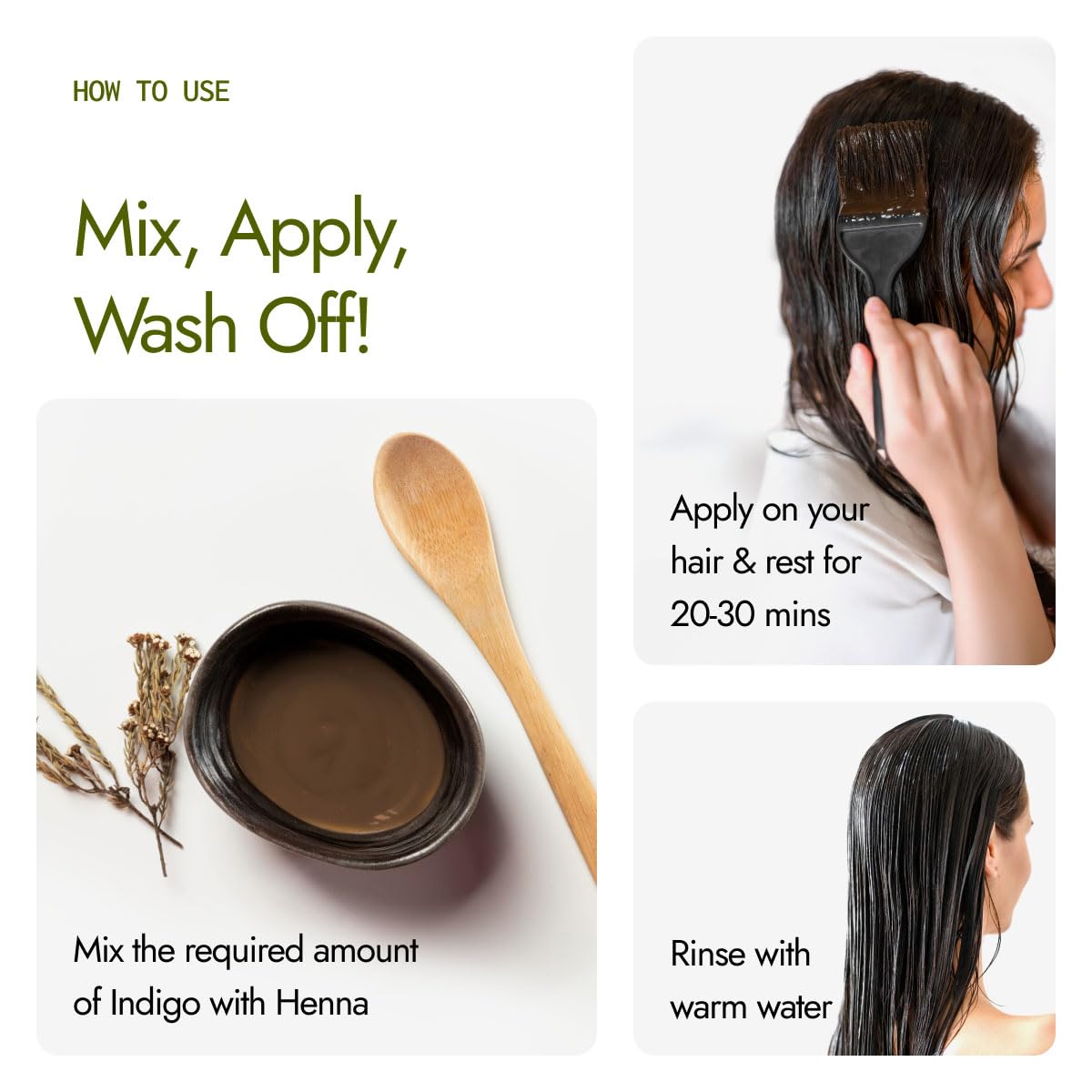 HOW TO USE

Mix, Apply, Wash Off!

Mix the required amount of Indigo with Henna

Apply on your hair & rest for 20-30 mins

Rinse with warm water