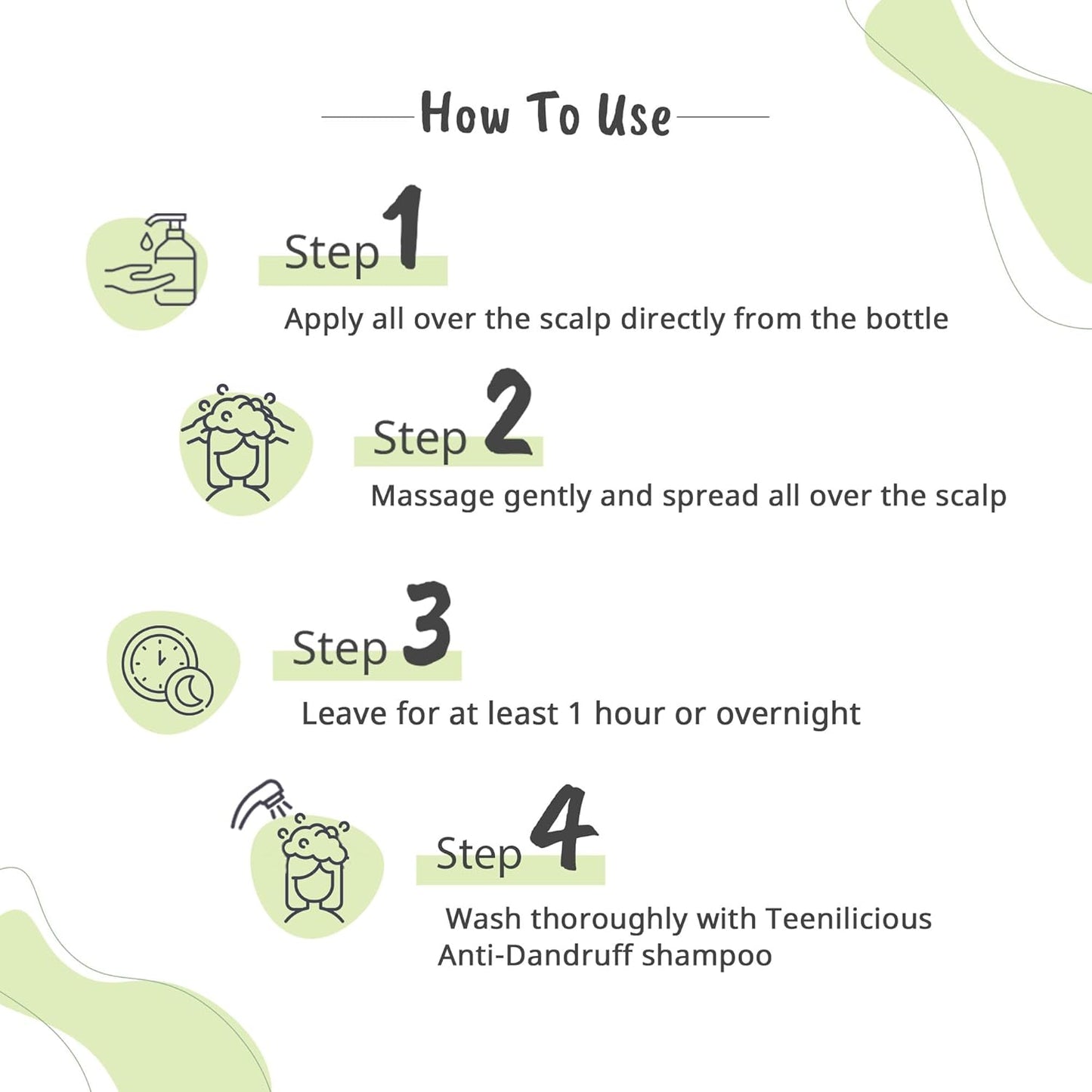 How To Use

Step 1
Apply all over the scalp directly from the bottle

Step 2
Massage gently and spread all over the scalp

Step 3
Leave for at least 1 hour or overnight

Step 4
Wash thoroughly with Teenilicious Anti-Dandruff shampoo