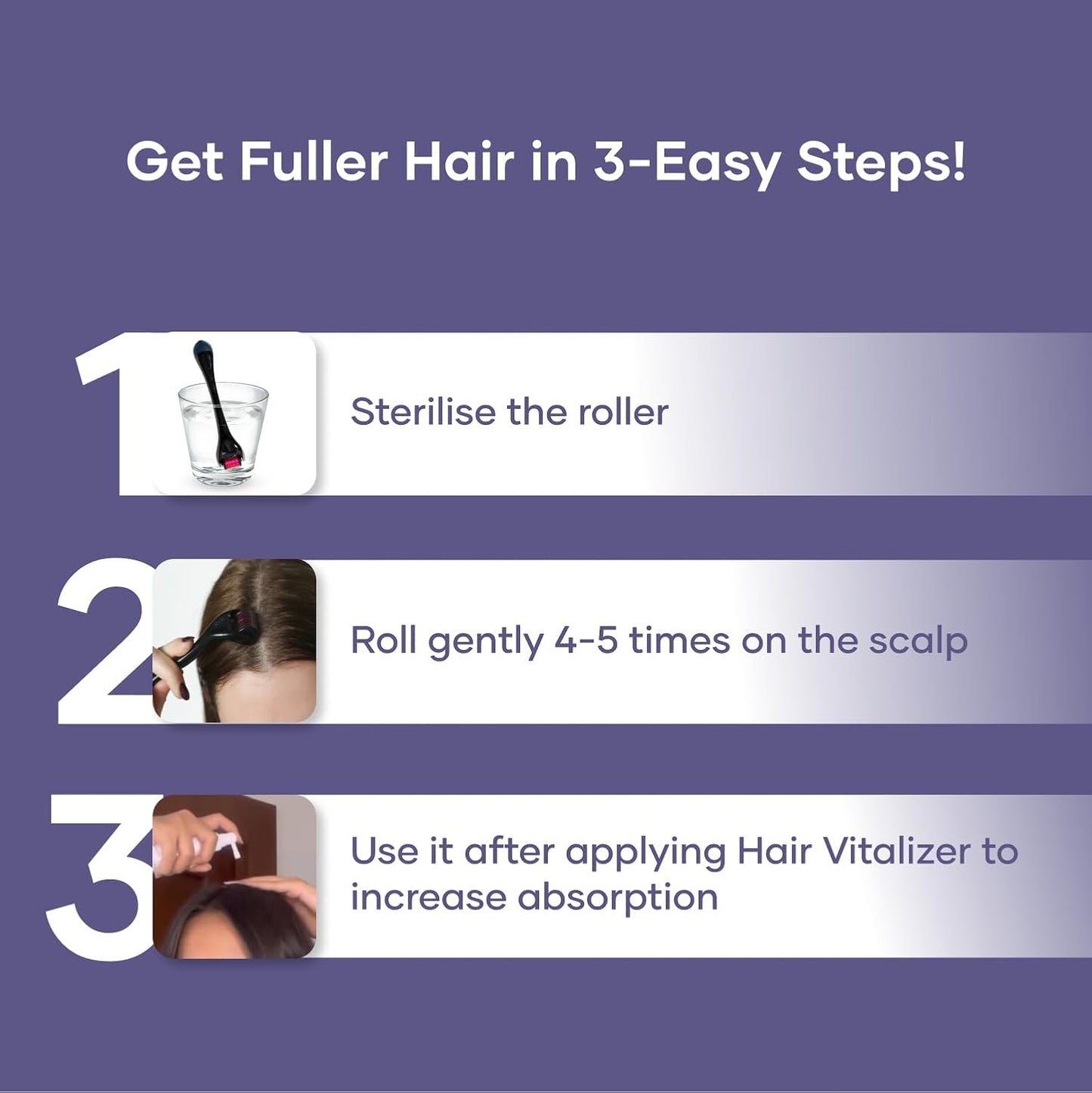 Get Fuller Hair in 3-Easy Steps!

1

Sterilise the roller

2

Roll gently 4-5 times on the scalp

3

Use it after applying Hair Vitalizer to increase absorption