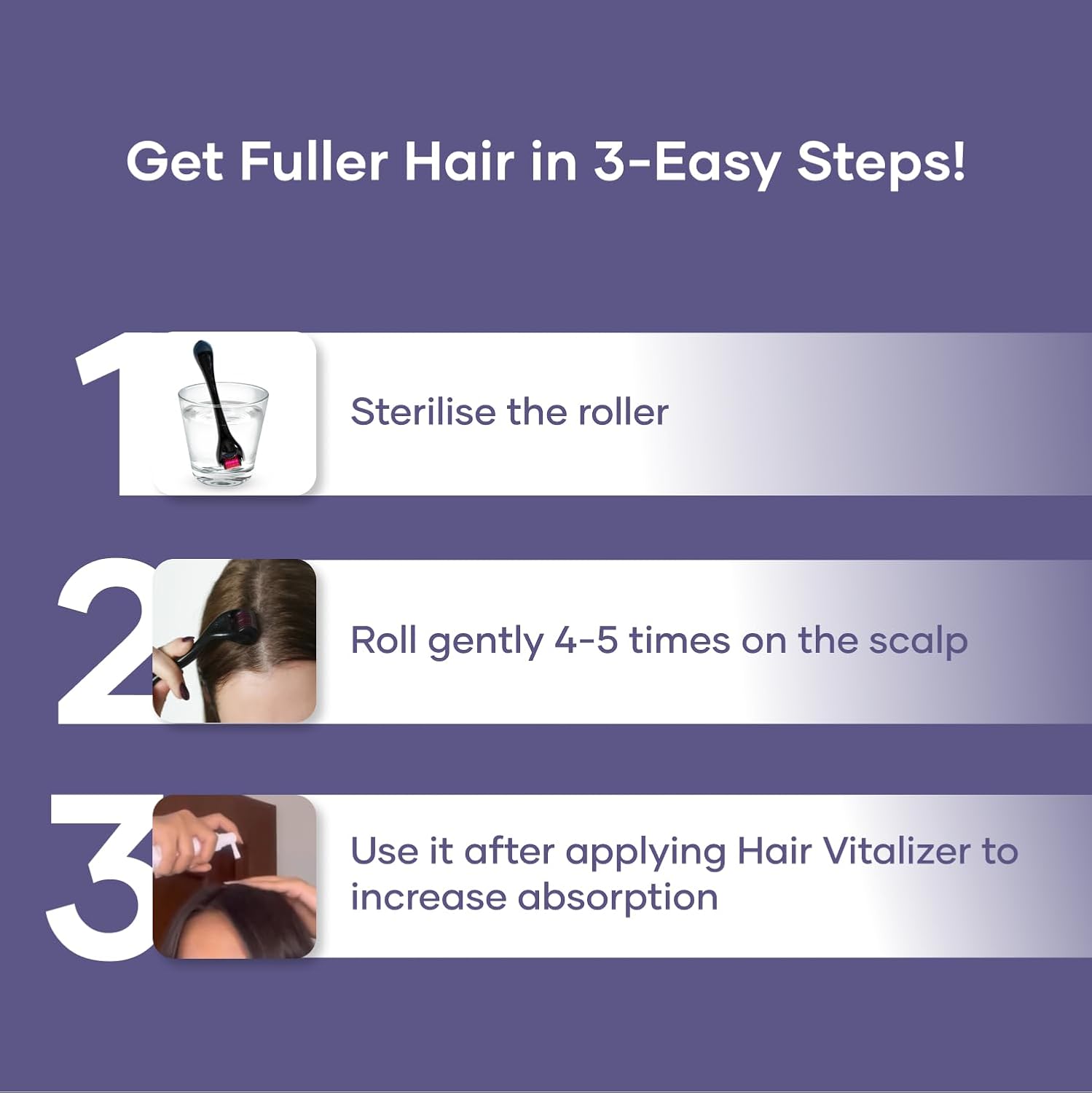 Get Fuller Hair in 3-Easy Steps!

1

Sterilise the roller

2

Roll gently 4-5 times on the scalp

3

Use it after applying Hair Vitalizer to increase absorption