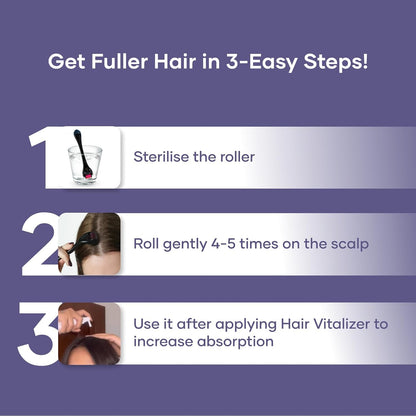 Get Fuller Hair in 3-Easy Steps!

1 Sterilise the roller

2 Roll gently 4-5 times on the scalp

3 Use it after applying Hair Vitalizer to increase absorption