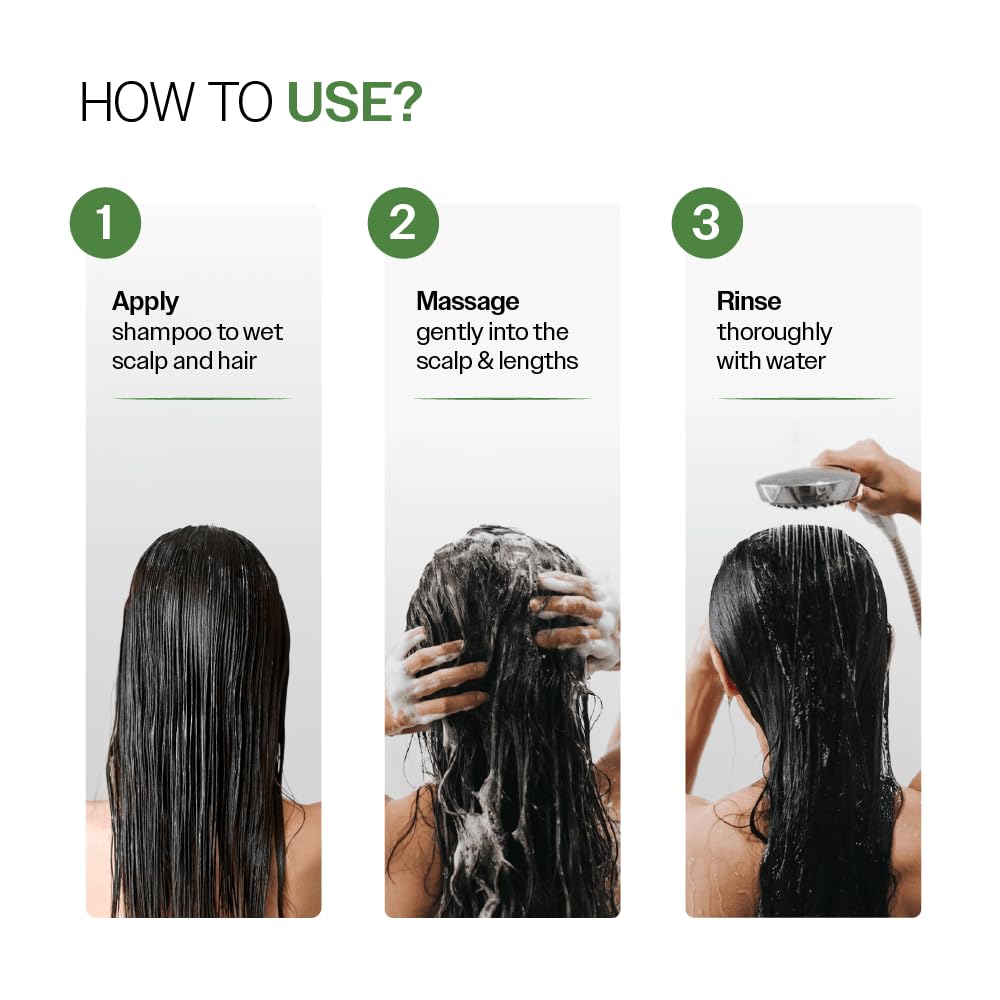 HOW TO USE?

1

Apply
shampoo to wet scalp and hair

2

Massage
gently into the scalp & lengths

3

Rinse
thoroughly with water