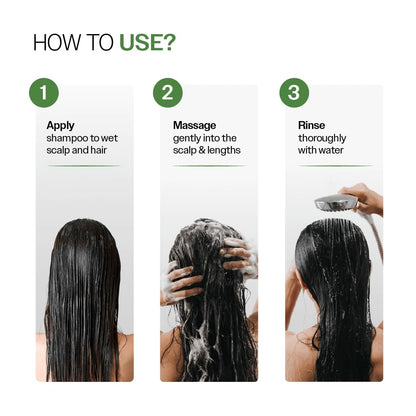 HOW TO USE?

1

Apply
shampoo to wet scalp and hair

2

Massage
gently into the scalp & lengths

3

Rinse
thoroughly with water