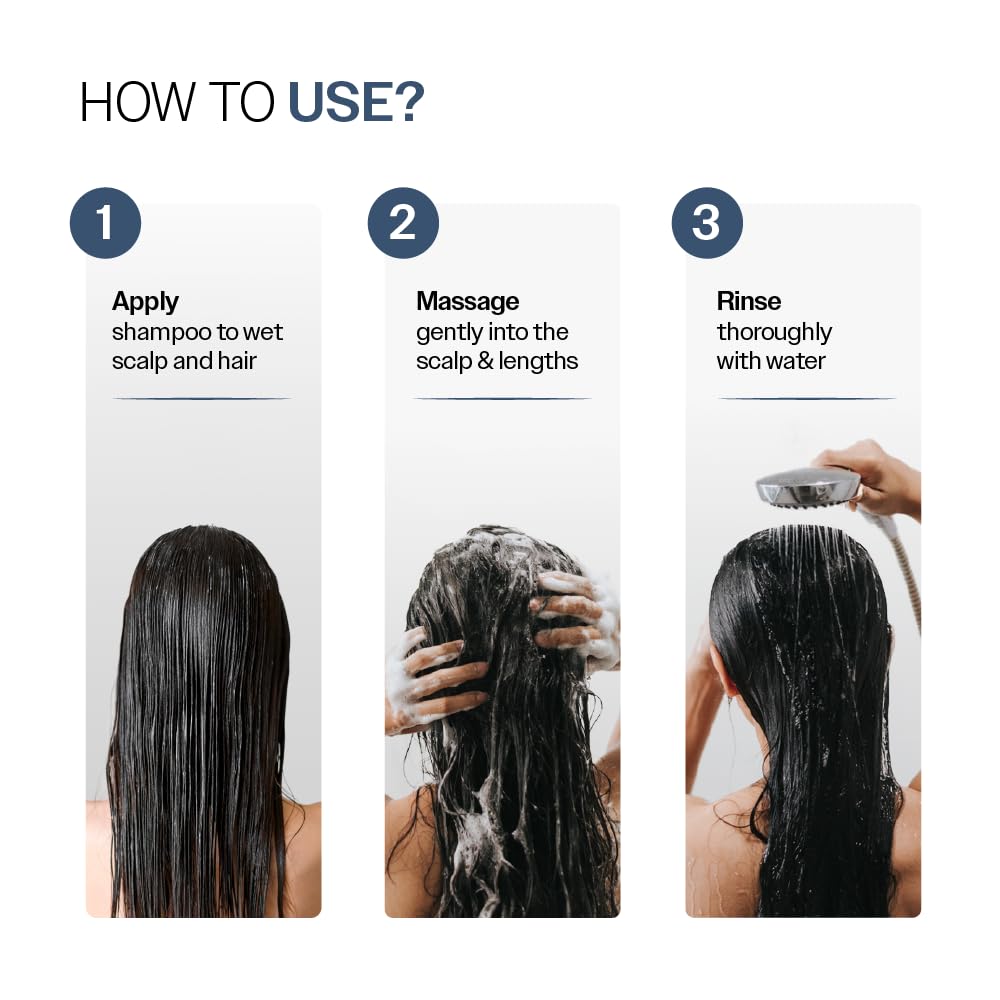 HOW TO USE?

1

Apply
shampoo to wet scalp and hair

2

Massage
gently into the scalp & lengths

3

Rinse
thoroughly with water