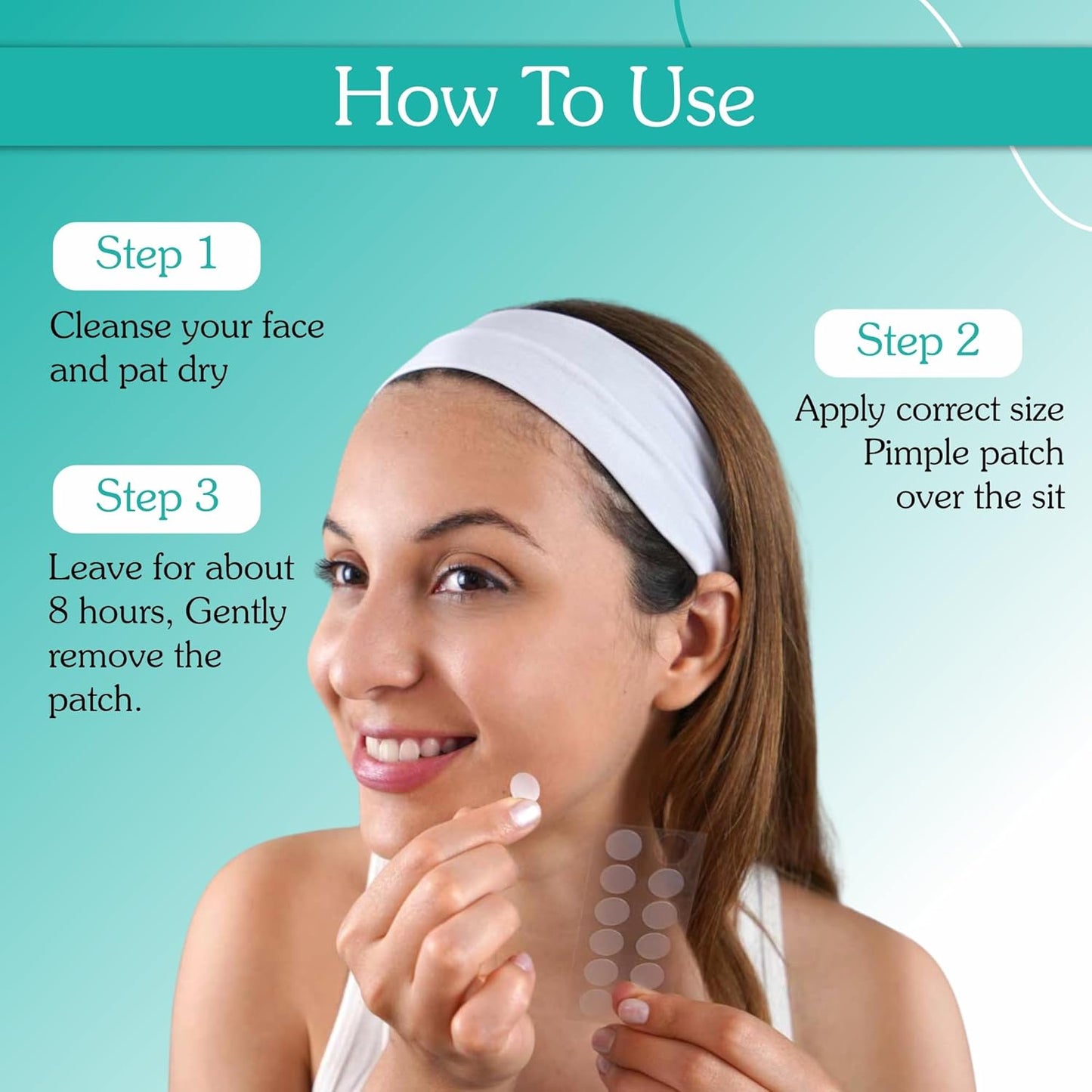 How To Use

Step 1

Cleanse your face and pat dry

Step 2

Apply correct size Pimple patch over the sit

Step 3

Leave for about 8 hours, Gently remove the patch.